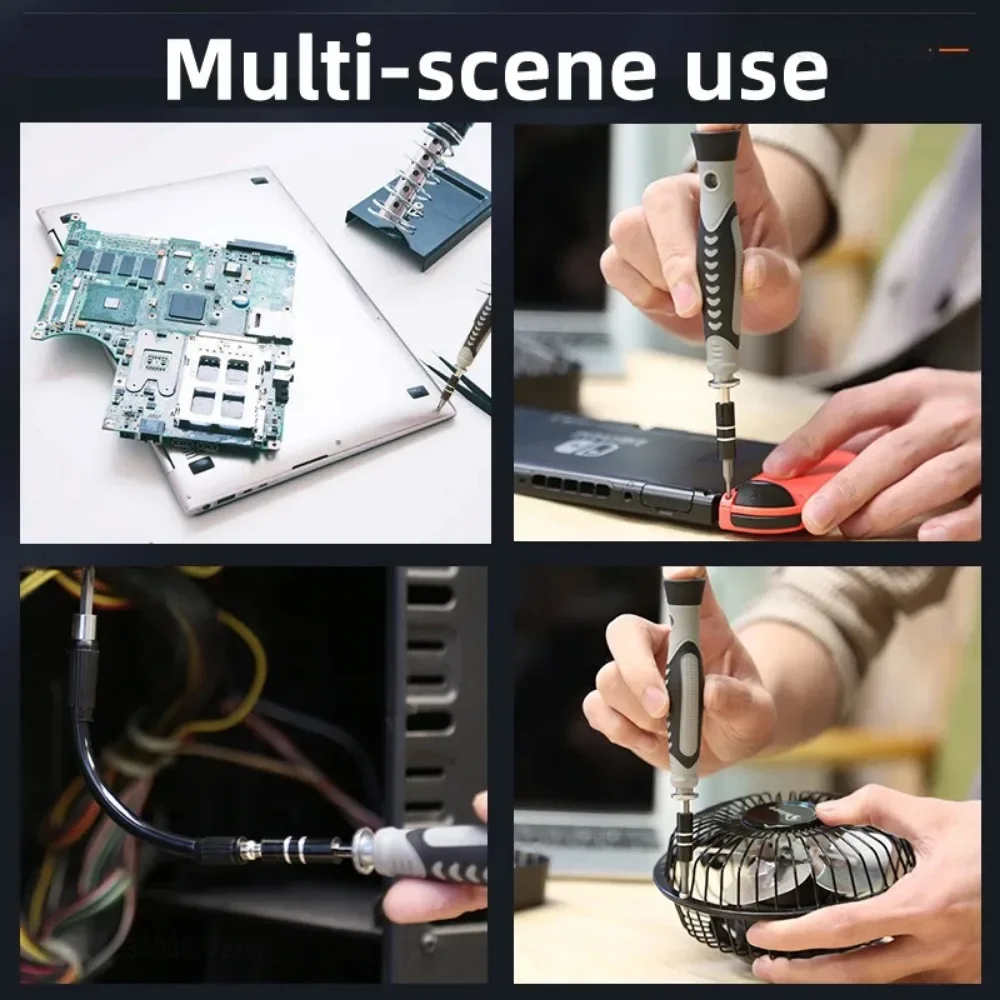 Multi-scene use