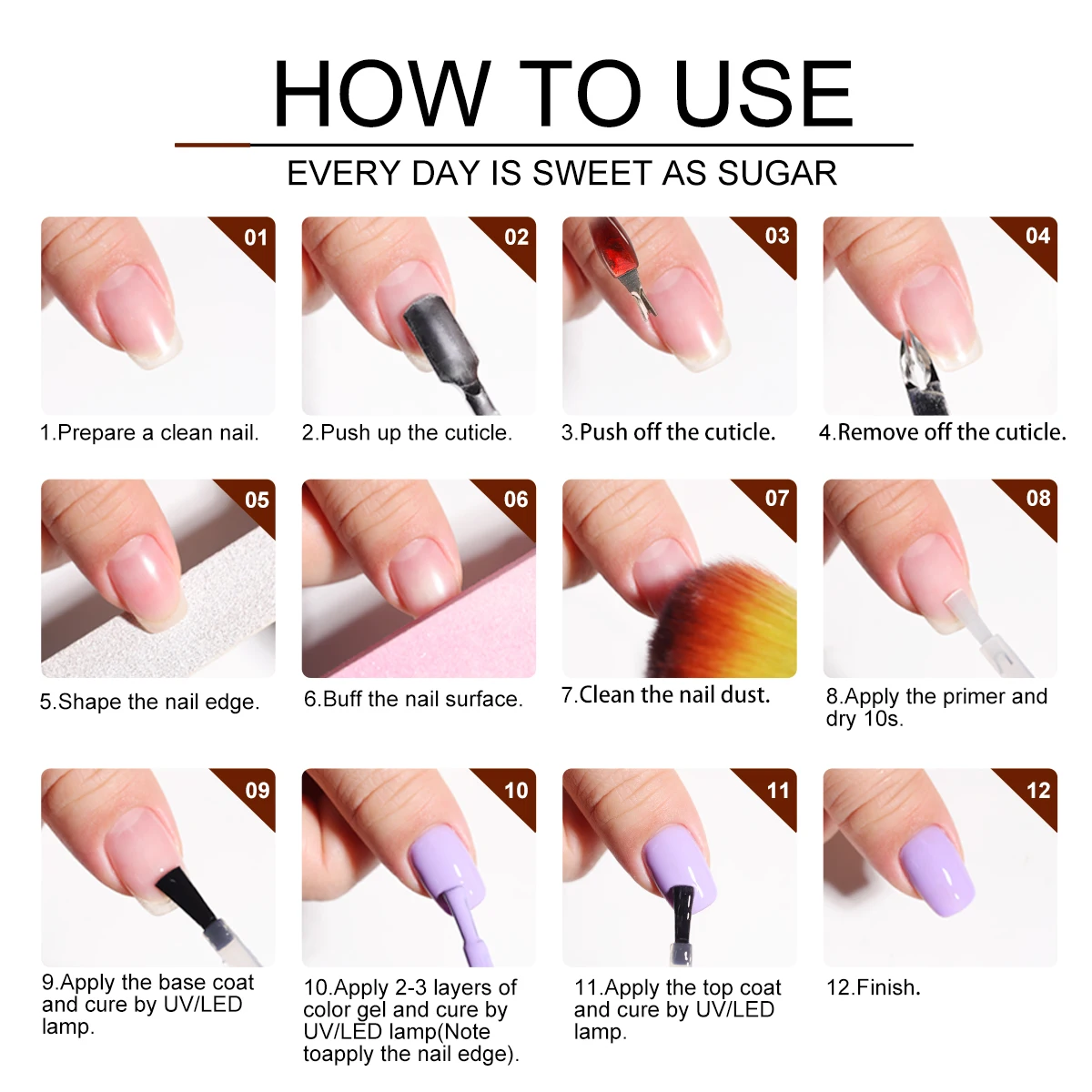 HOW TO USE

EVERY DAY IS SWEET AS SUGAR

01

1.Prepare a clean nail.

02

2.Push up the cuticle.

03

3.Push off the cuticle.

04

4.Remove off the cuticle.

05

5.Shape the nail edge.

06

6.Buff the nail surface.

07

7.Clean the nail dust.

08

8.Apply the primer and dry 10s.

09

9.Apply the base coat and cure by UV/LED lamp.

10

10.Apply 2-3 layers of color gel and cure by UV/LED lamp(Note toapply the nail edge).

11

11.Apply the top coat and cure by UV/LED lamp.

12

12.Finish.