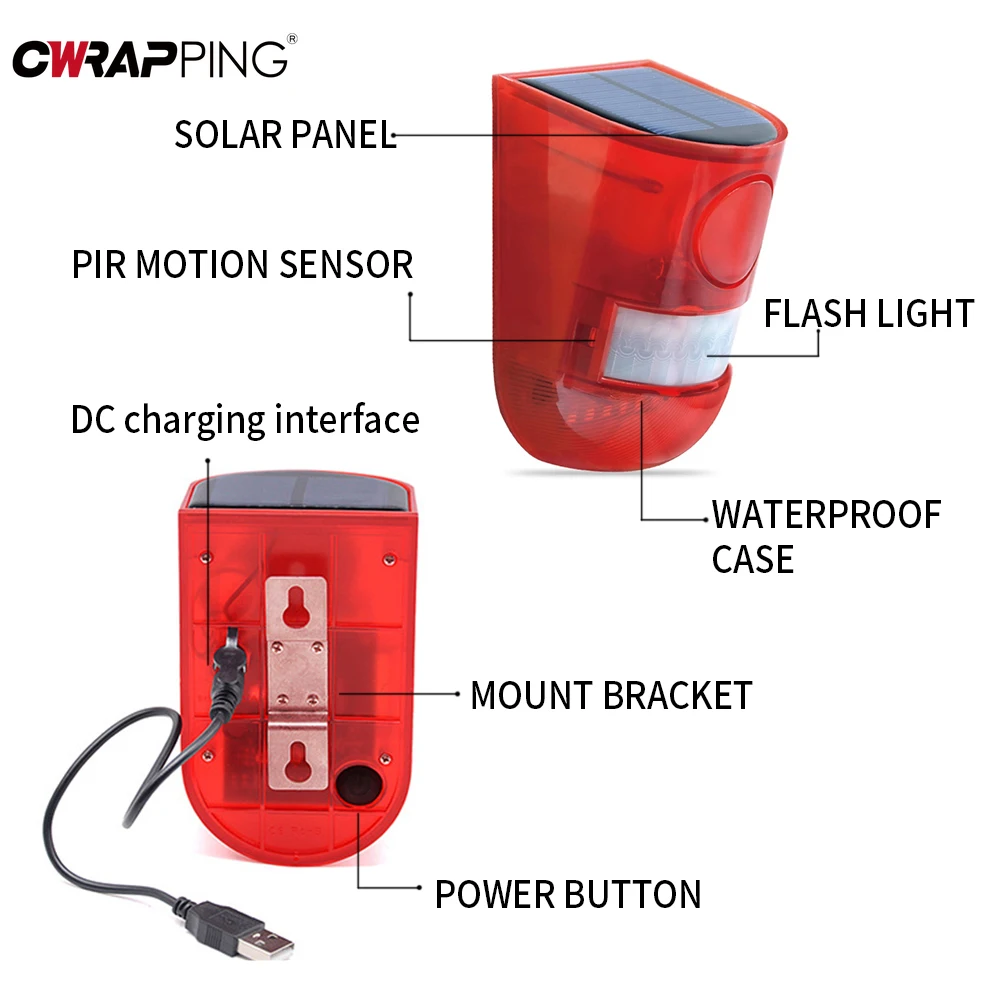 CWRAPPING®

SOLAR PANEL

PIR MOTION SENSOR

FLASH LIGHT

DC charging interface

WATERPROOF CASE

MOUNT BRACKET

POWER BUTTON