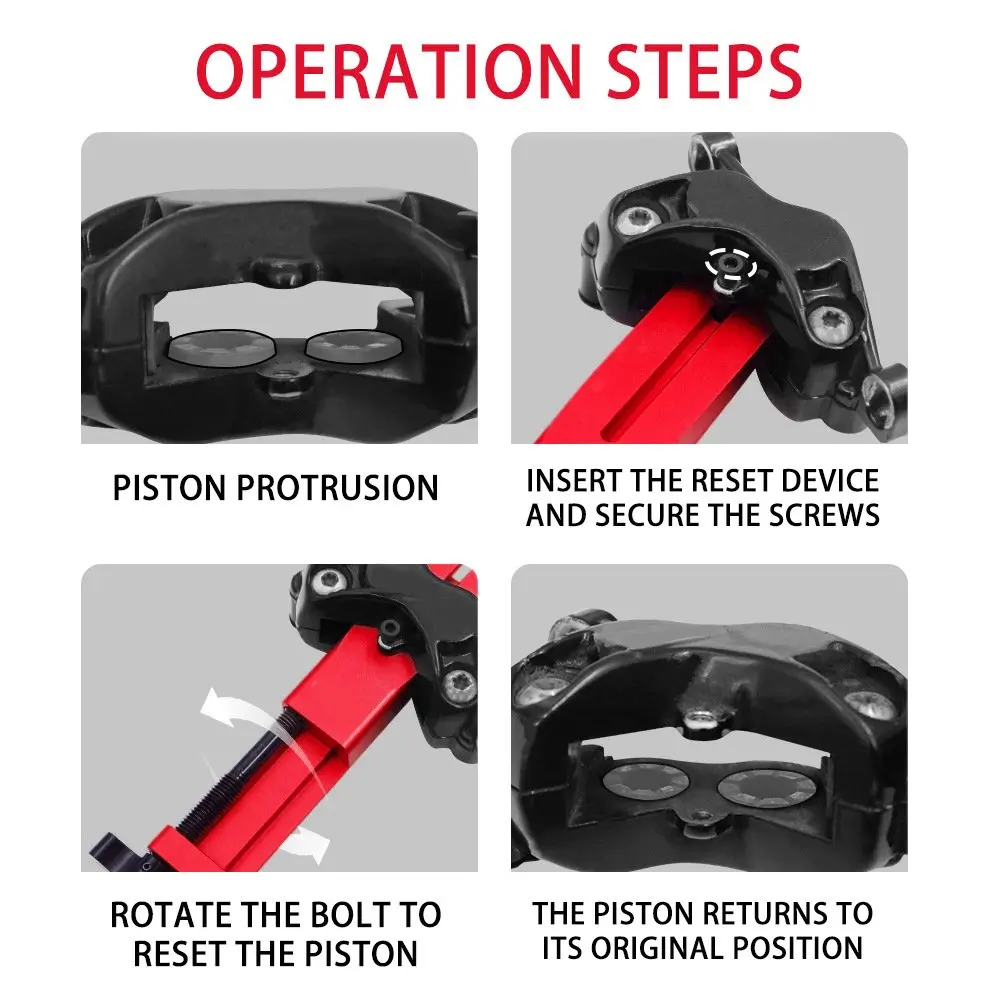 OPERATION STEPS

PISTON PROTRUSION

INSERT THE RESET DEVICE AND SECURE THE SCREWS

ROTATE THE BOLT TO RESET THE PISTON

THE PISTON RETURNS TO ITS ORIGINAL POSITION