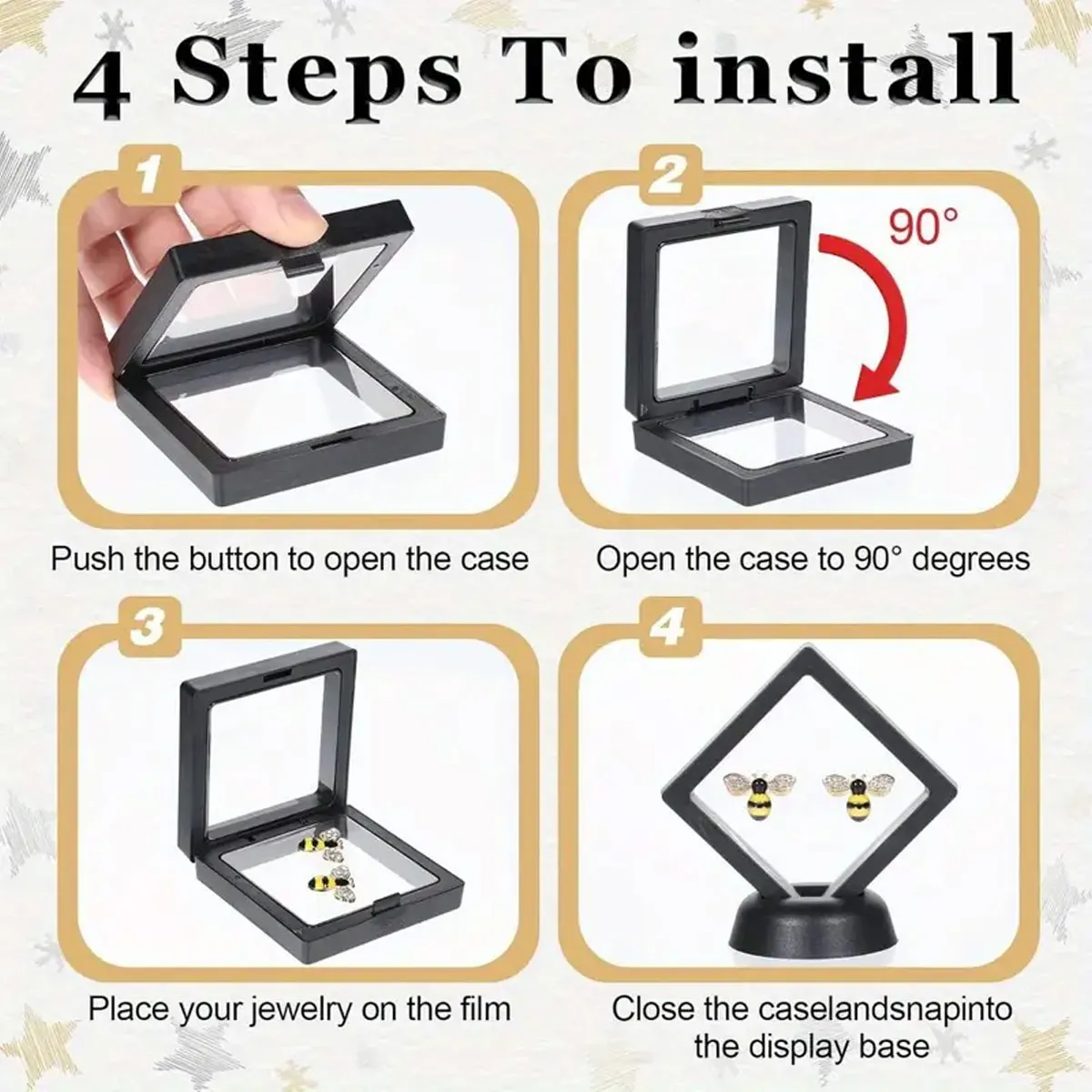 4 Steps To install

1

Push the button to open the case

2

90°

Open the case to 90° degrees

3

Place your jewelry on the film

4

Close the caselandsnapinto the display base