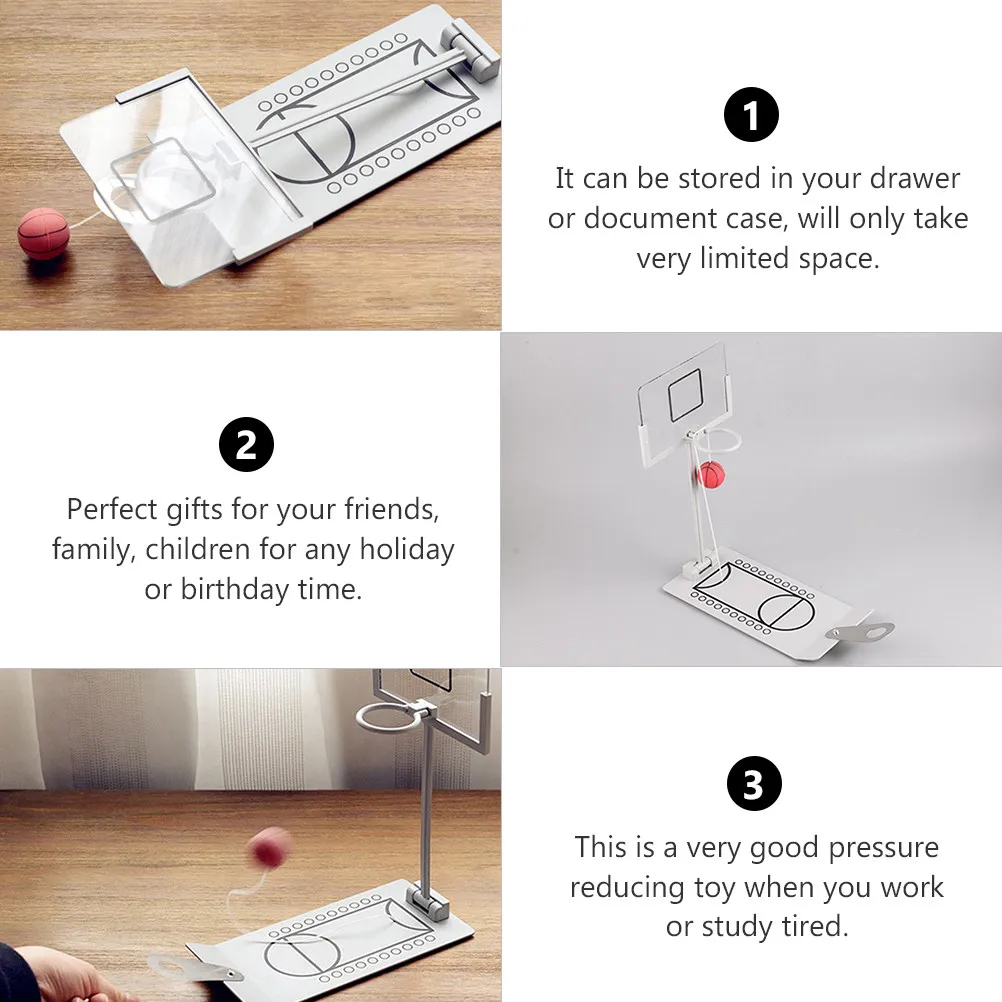 1

It can be stored in your drawer or document case, will only take very limited space.

2

Perfect gifts for your friends, family, children for any holiday or birthday time.

3

This is a very good pressure reducing toy when you work or study tired.