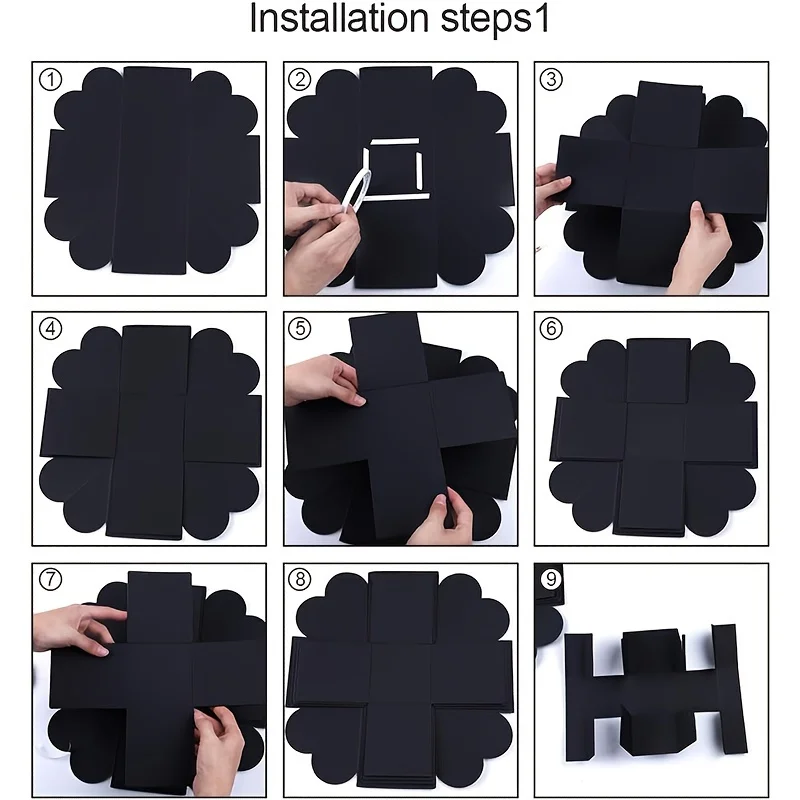 Installation steps1

①

②

③

④

⑤

⑥

⑦

⑧

⑨