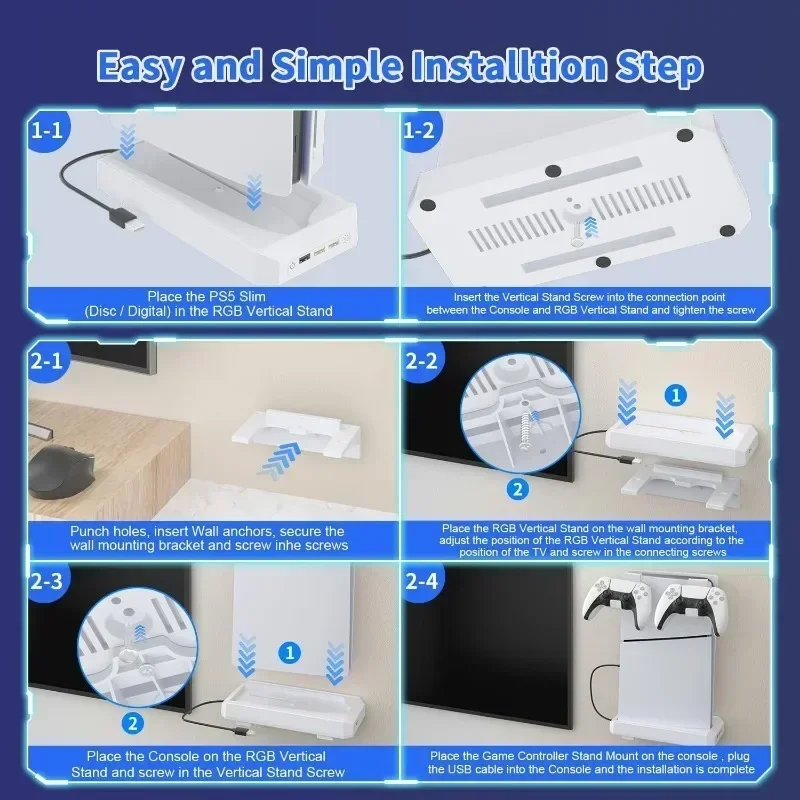 Easy and Simple Installtion Step

1-1

Place the PS5 Slim (Disc / Digital) in the RGB Vertical Stand

1-2

Insert the Vertical Stand Screw into the connection point between the Console and RGB Vertical Stand and tighten the screw

2-1

Punch holes, insert Wall anchors, secure the wall mounting bracket and screw inhe screws

2-2

1

2

Place the RGB Vertical Stand on the wall mounting bracket, adjust the position of the RGB Vertical Stand according to the position of the TV and screw in the connecting screws

2-3

1

2

Place the Console on the RGB Vertical Stand and screw in the Vertical Stand Screw

2-4

Place the Game Controller Stand Mount on the console , plug the USB cable into the Console and the installation is complete