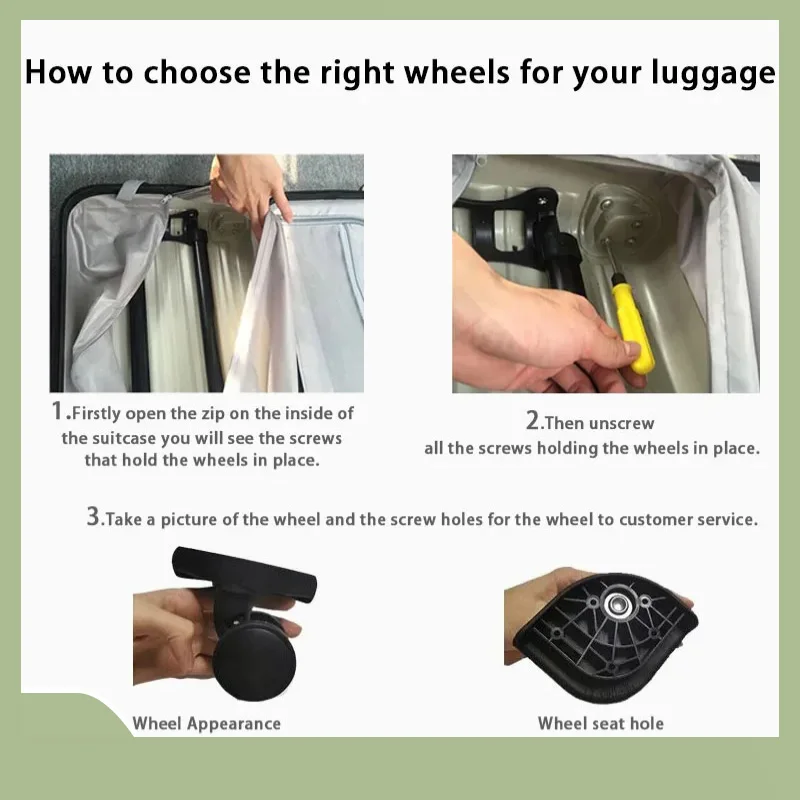 How to choose the right wheels for your luggage

1.Firstly open the zip on the inside of the suitcase you will see the screws that hold the wheels in place.

2.Then unscrew all the screws holding the wheels in place.

3.Take a picture of the wheel and the screw holes for the wheel to customer service.

Wheel Appearance

Wheel seat hole