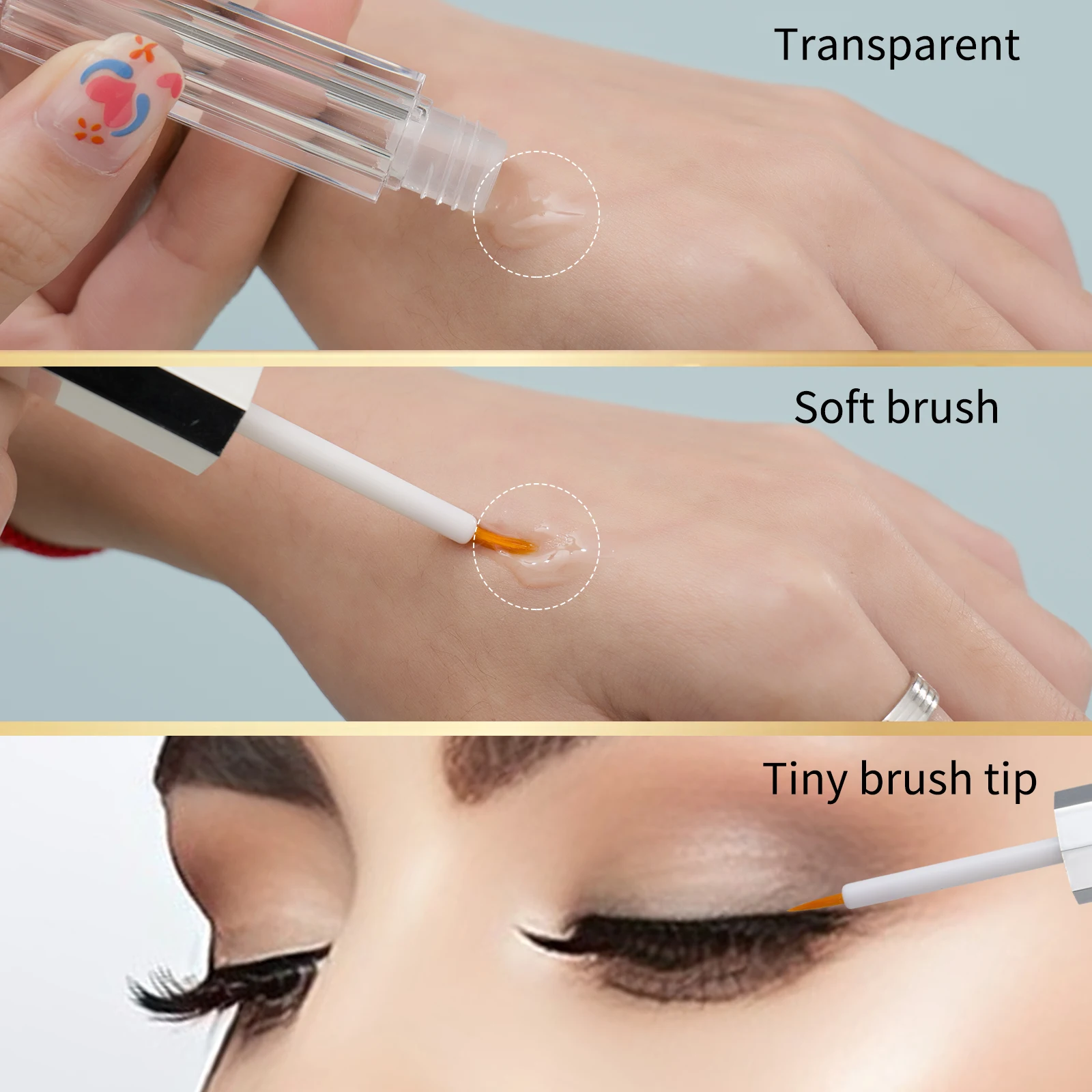 Transparent

Soft brush

Tiny brush tip