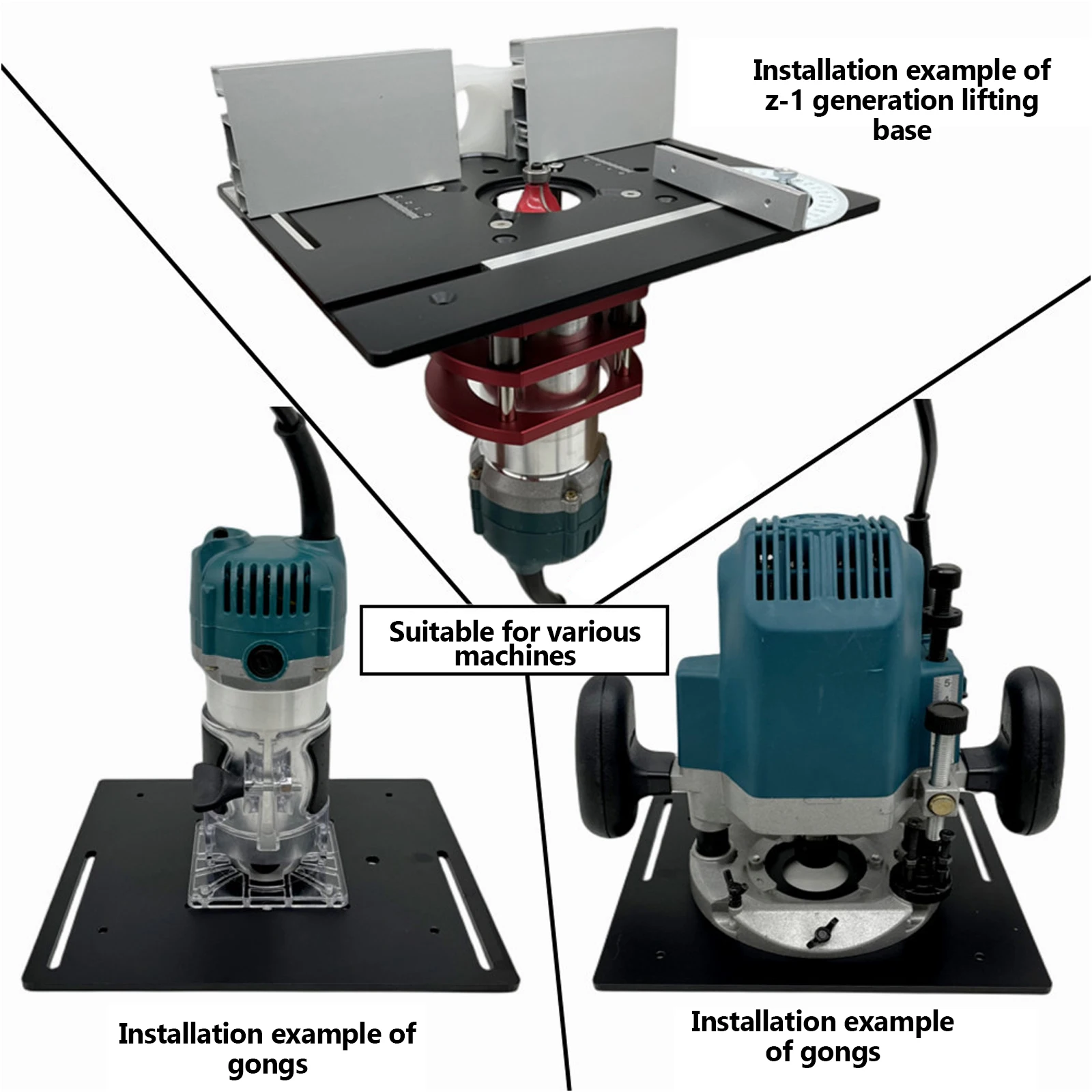 Installation example of z-1 generation lifting base

Suitable for various machines

Installation example of gongs

Installation example of gongs