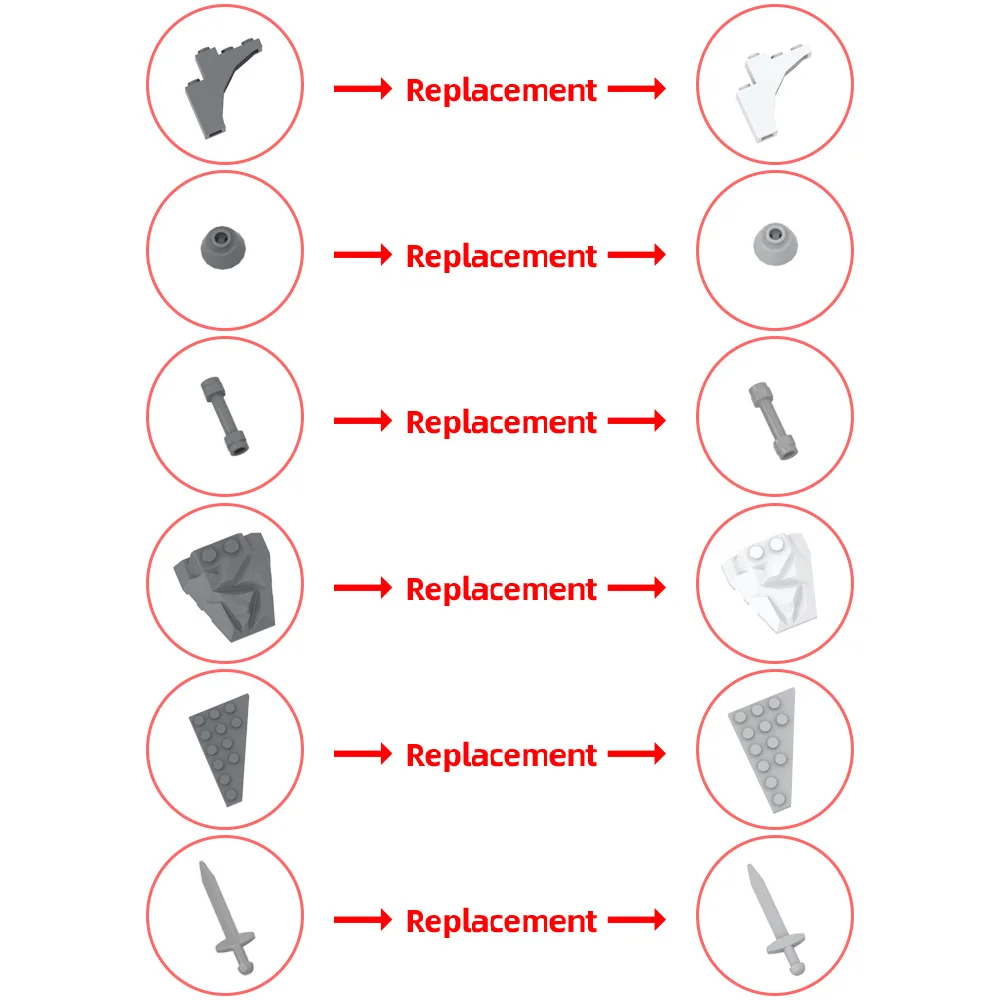 Replacement

Replacement

Replacement

Replacement

Replacement

Replacement