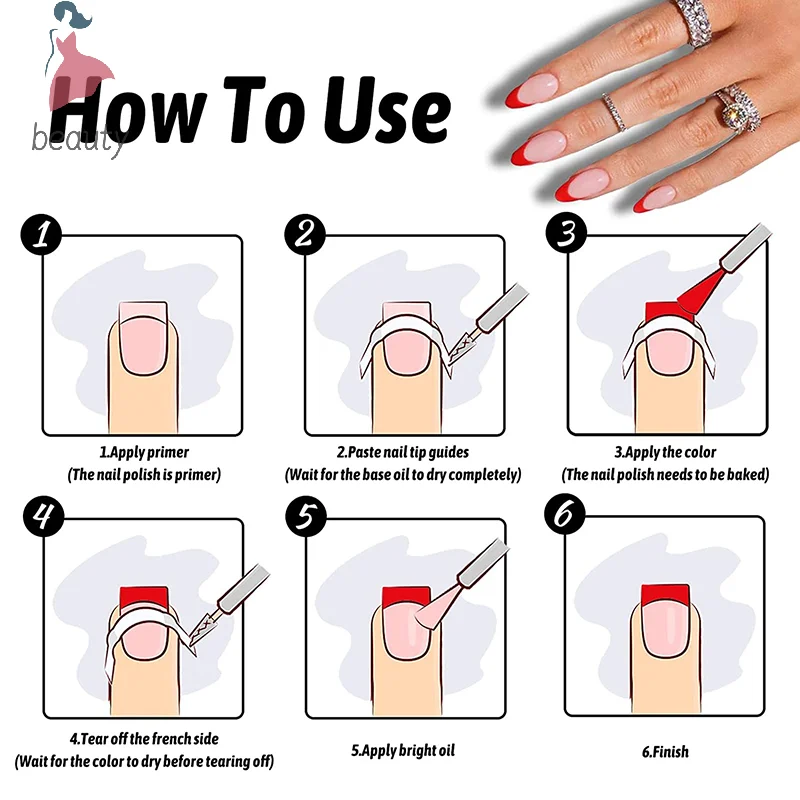 beauty

How To Use

1

1.Apply primer
(The nail polish is primer)

2

2.Paste nail tip guides
(Wait for the base oil to dry completely)

3

3.Apply the color
(The nail polish needs to be baked)

4

4.Tear off the french side
(Wait for the color to dry before tearing off)

5

5.Apply bright oil

6

6.Finish