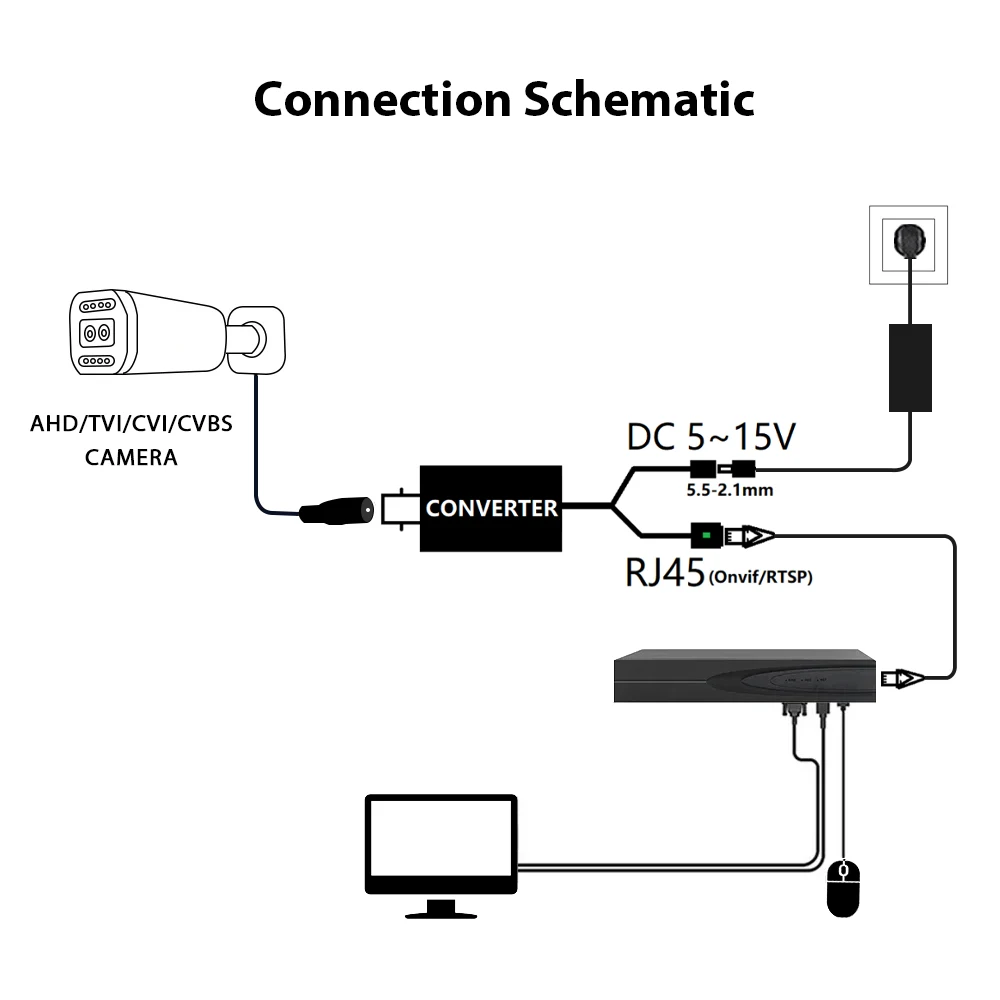 Connection Schematic

AHD/TVI/CVI/CVBS CAMERA

CONVERTER

DC 5~15V

5.5-2.1mm

RJ45(Onvif/RTSP)