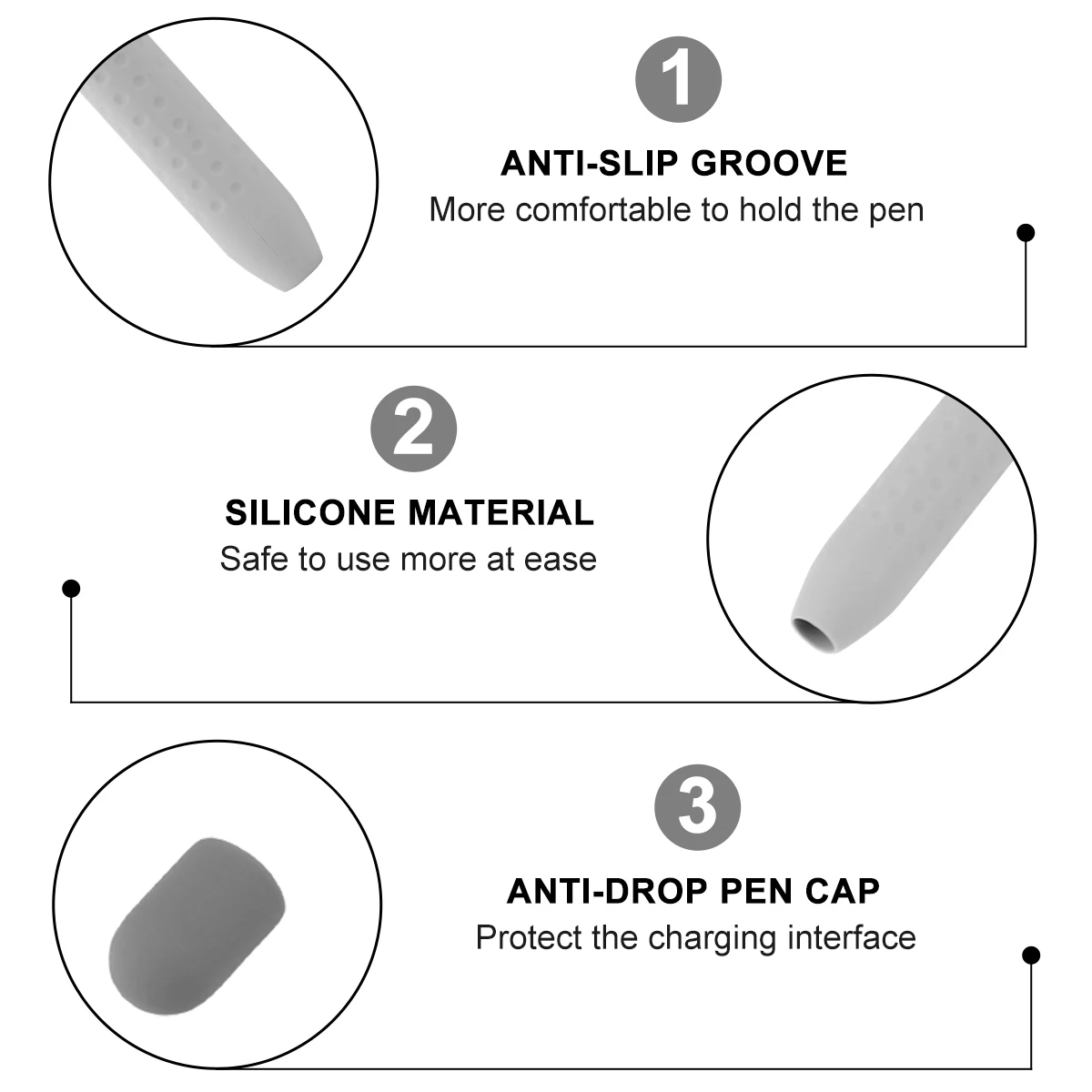 1

ANTI-SLIP GROOVE

More comfortable to hold the pen

2

SILICONE MATERIAL

Safe to use more at ease

3

ANTI-DROP PEN CAP

Protect the charging interface