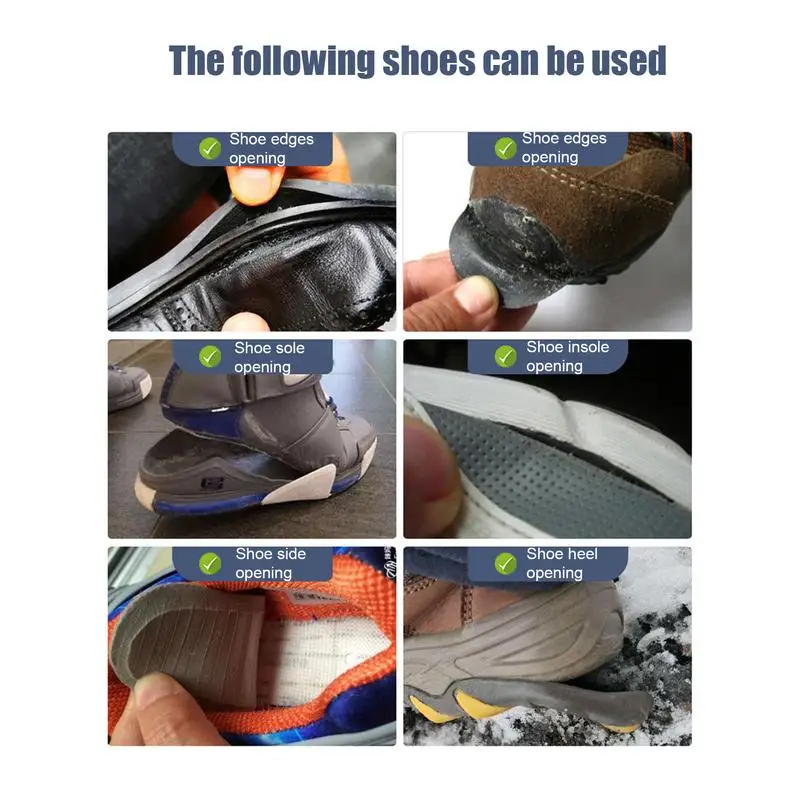 The following shoes can be used

Shoe edges opening

Shoe edges opening

Shoe sole opening

Shoe insole opening

Shoe side opening

Shoe heel opening