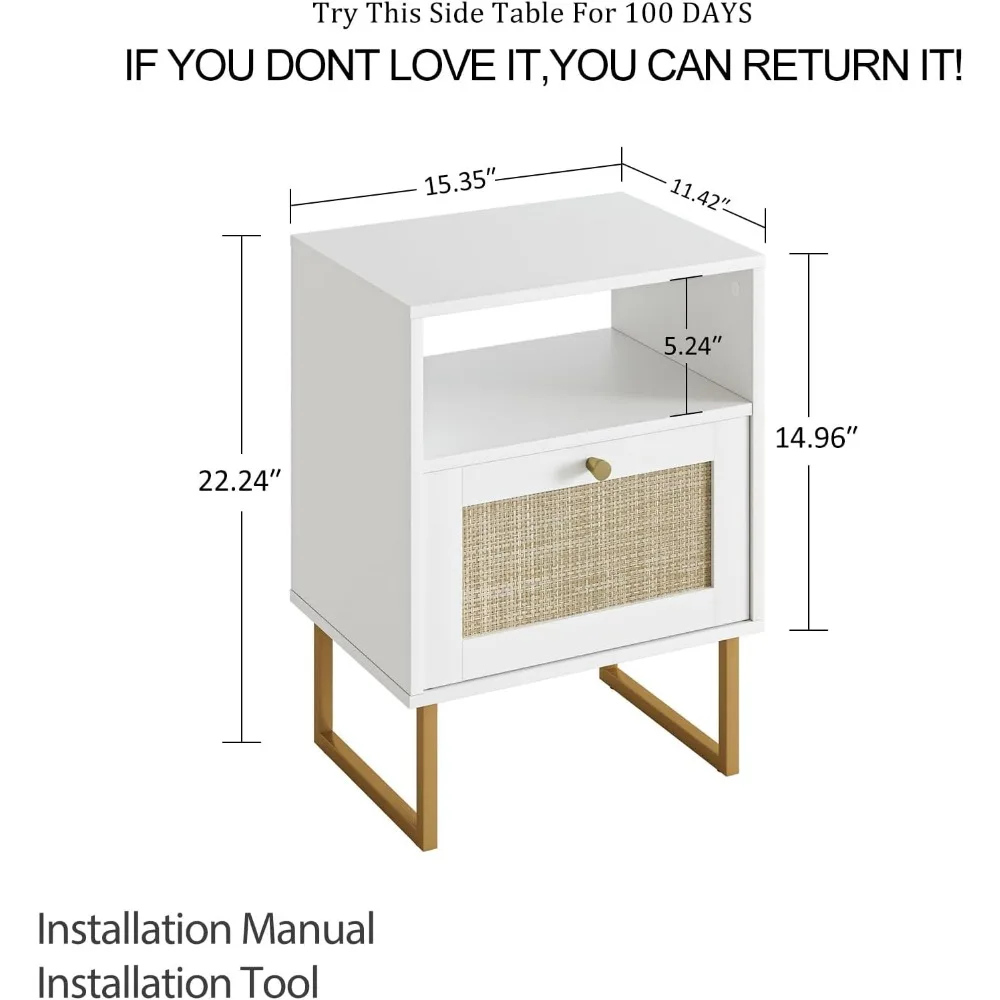 Try This Side Table For 100 DAYS

IF YOU DONT LOVE IT,YOU CAN RETURN IT!

15.35″

11.42″

5.24″

22.24″

14.96″

Installation Manual
Installation Tool