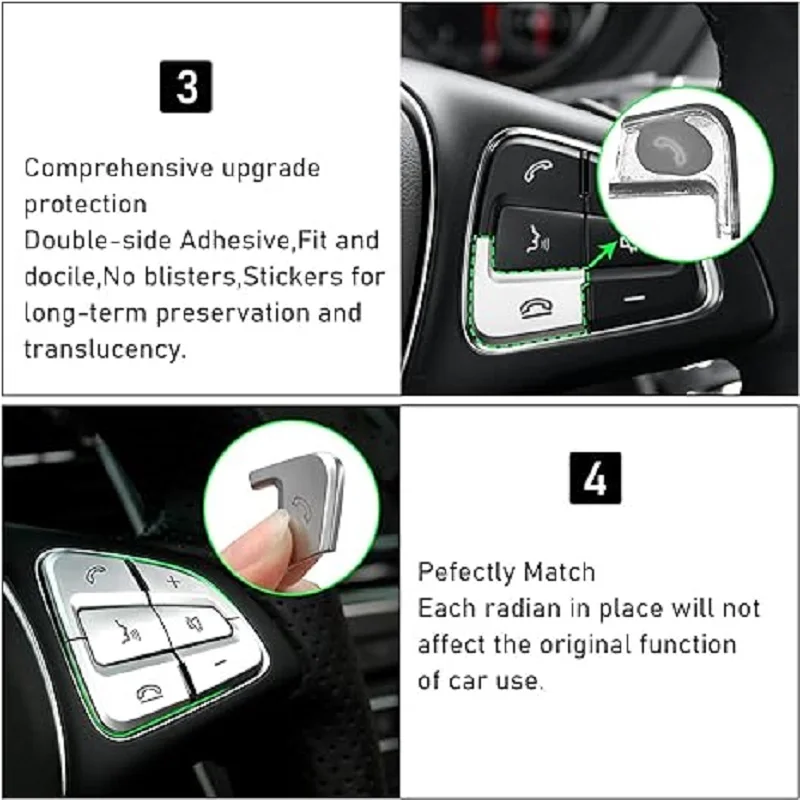 3

Comprehensive upgrade protection
Double-side Adhesive,Fit and docile,No blisters,Stickers for long-term preservation and translucency.

4

Pefectly Match
Each radian in place will not affect the original function of car use.