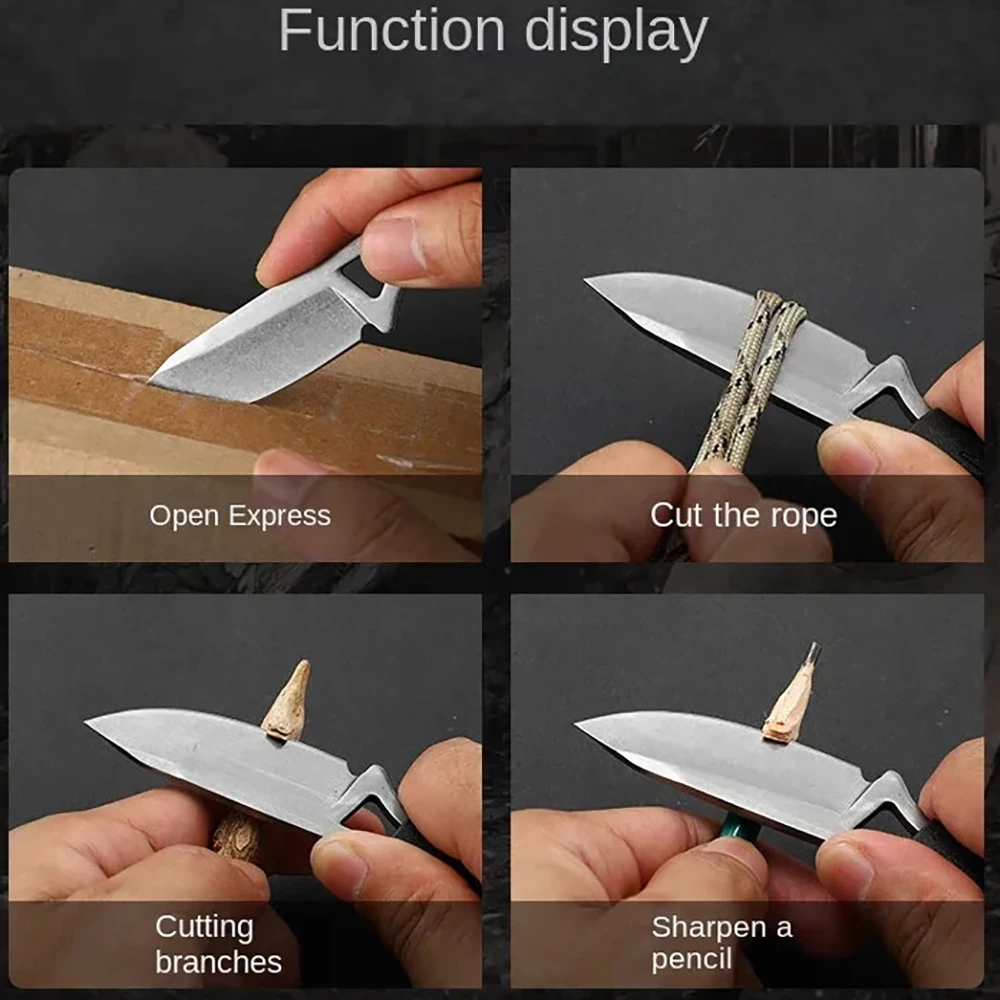 Function display

Open Express

Cut the rope

Cutting branches

Sharpen a pencil