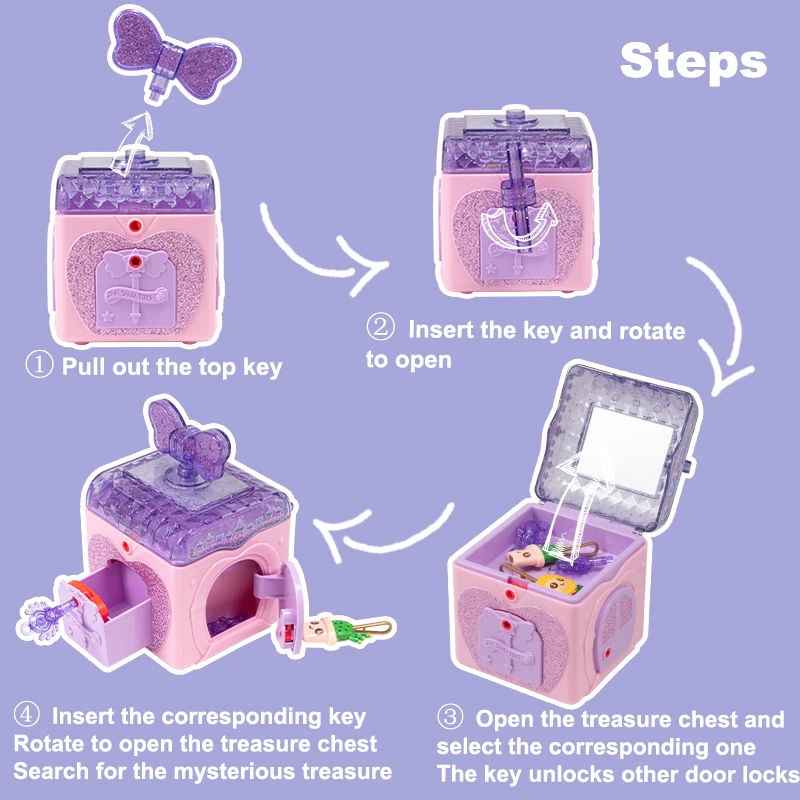 Steps

① Pull out the top key

② Insert the key and rotate to open

③ Open the treasure chest and select the corresponding one
The key unlocks other door locks

④ Insert the corresponding key
Rotate to open the treasure chest
Search for the mysterious treasure