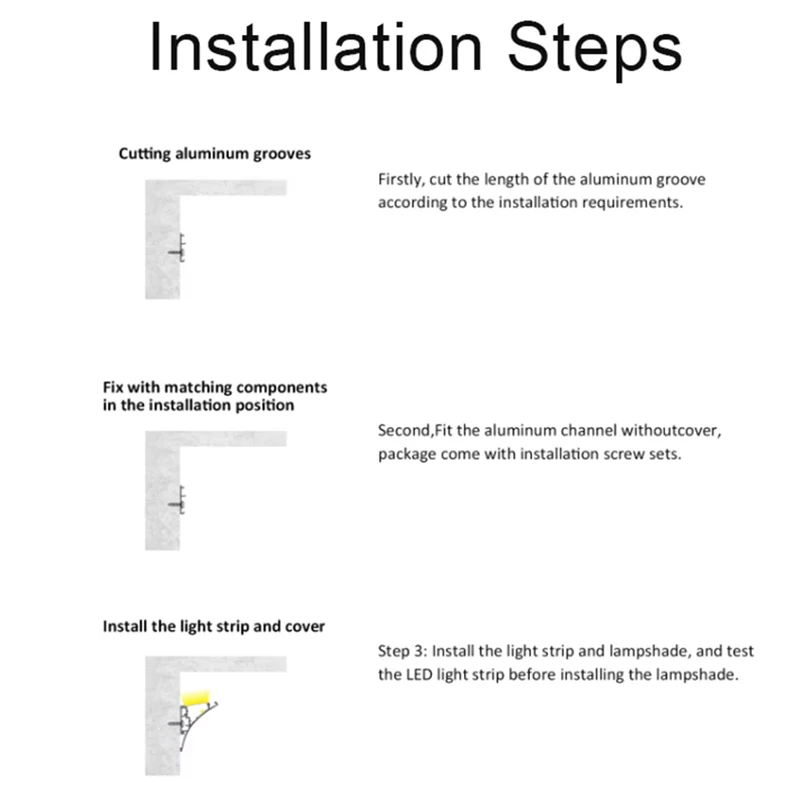 Installation Steps

Cutting aluminum grooves

Firstly, cut the length of the aluminum groove according to the installation requirements.

Fix with matching components in the installation position

Second,Fit the aluminum channel withoutcover, package come with installation screw sets.

Install the light strip and cover

Step 3: Install the light strip and lampshade, and test the LED light strip before installing the lampshade.