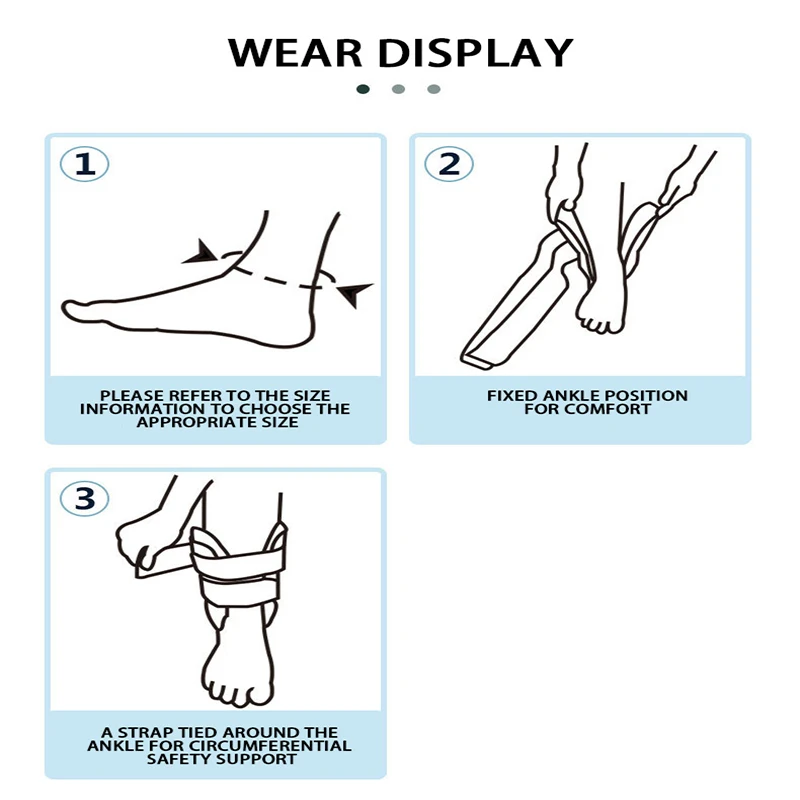 WEAR DISPLAY

1

PLEASE REFER TO THE SIZE INFORMATION TO CHOOSE THE APPROPRIATE SIZE

2

FIXED ANKLE POSITION FOR COMFORT

3

A STRAP TIED AROUND THE ANKLE FOR CIRCUMFERENTIAL SAFETY SUPPORT