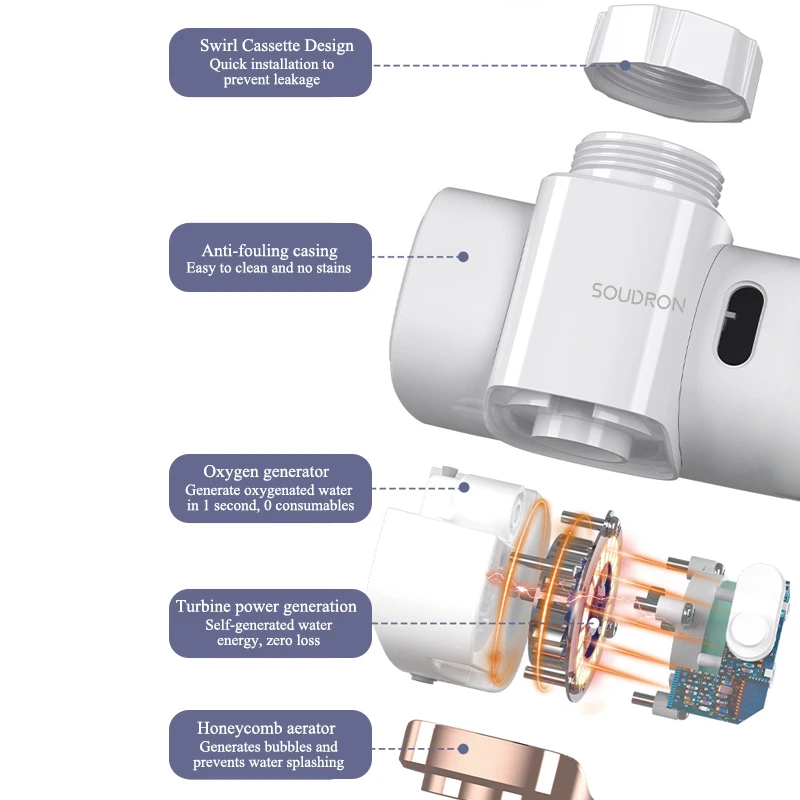 Swirl Cassette Design
Quick installation to prevent leakage

Anti-fouling casing
Easy to clean and no stains

SOUDRON

Oxygen generator
Generate oxygenated water in 1 second, 0 consumables

Turbine power generation
Self-generated water energy, zero loss

Honeycomb aerator
Generates bubbles and prevents water splashing