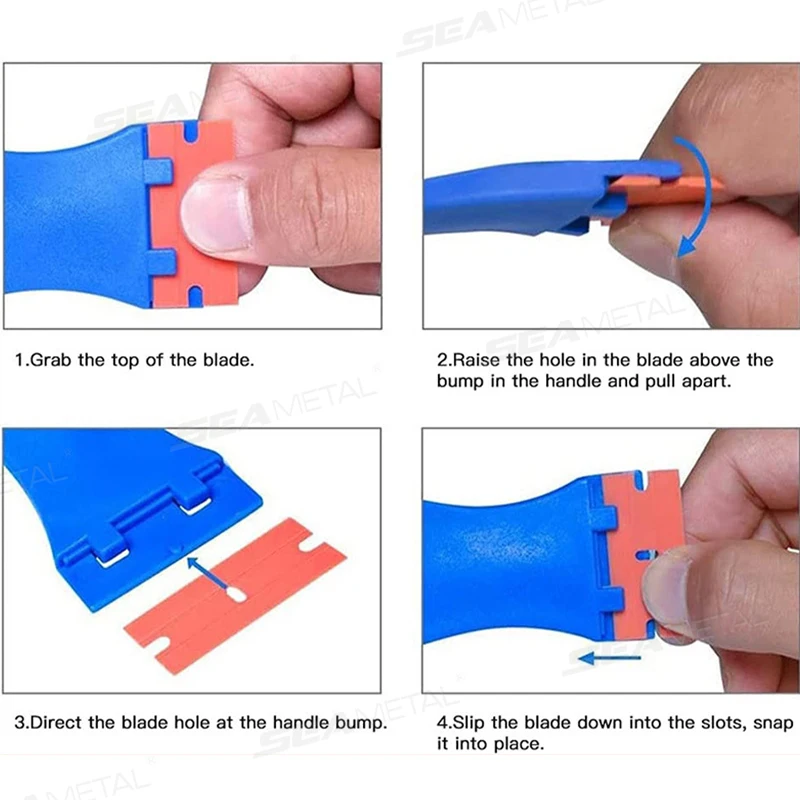 SEAMETAL

1.Grab the top of the blade.

2.Raise the hole in the blade above the bump in the handle and pull apart.

3.Direct the blade hole at the handle bump.

4.Slip the blade down into the slots, snap it into place.