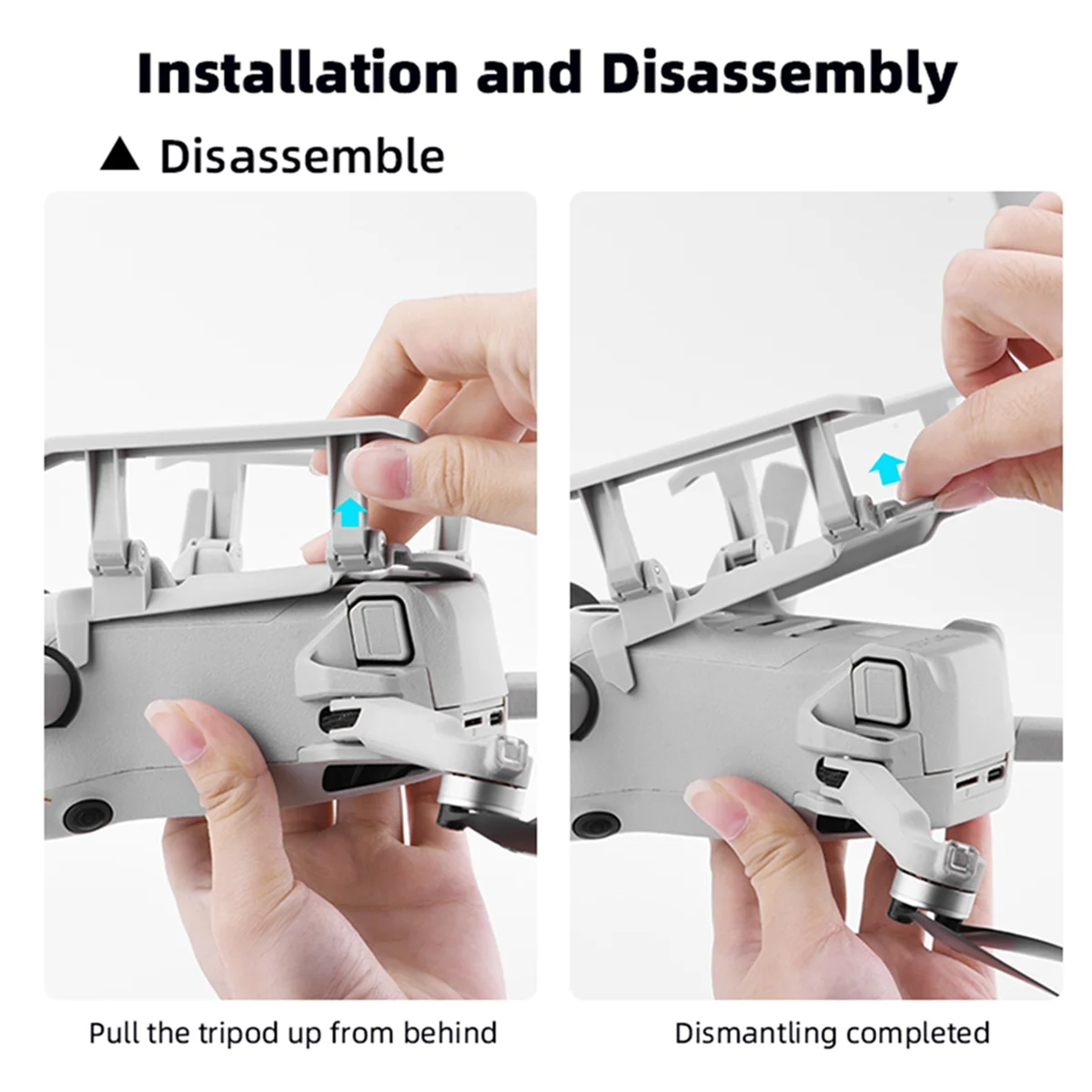 Installation and Disassembly

▲ Disassemble

Pull the tripod up from behind

Dismantling completed