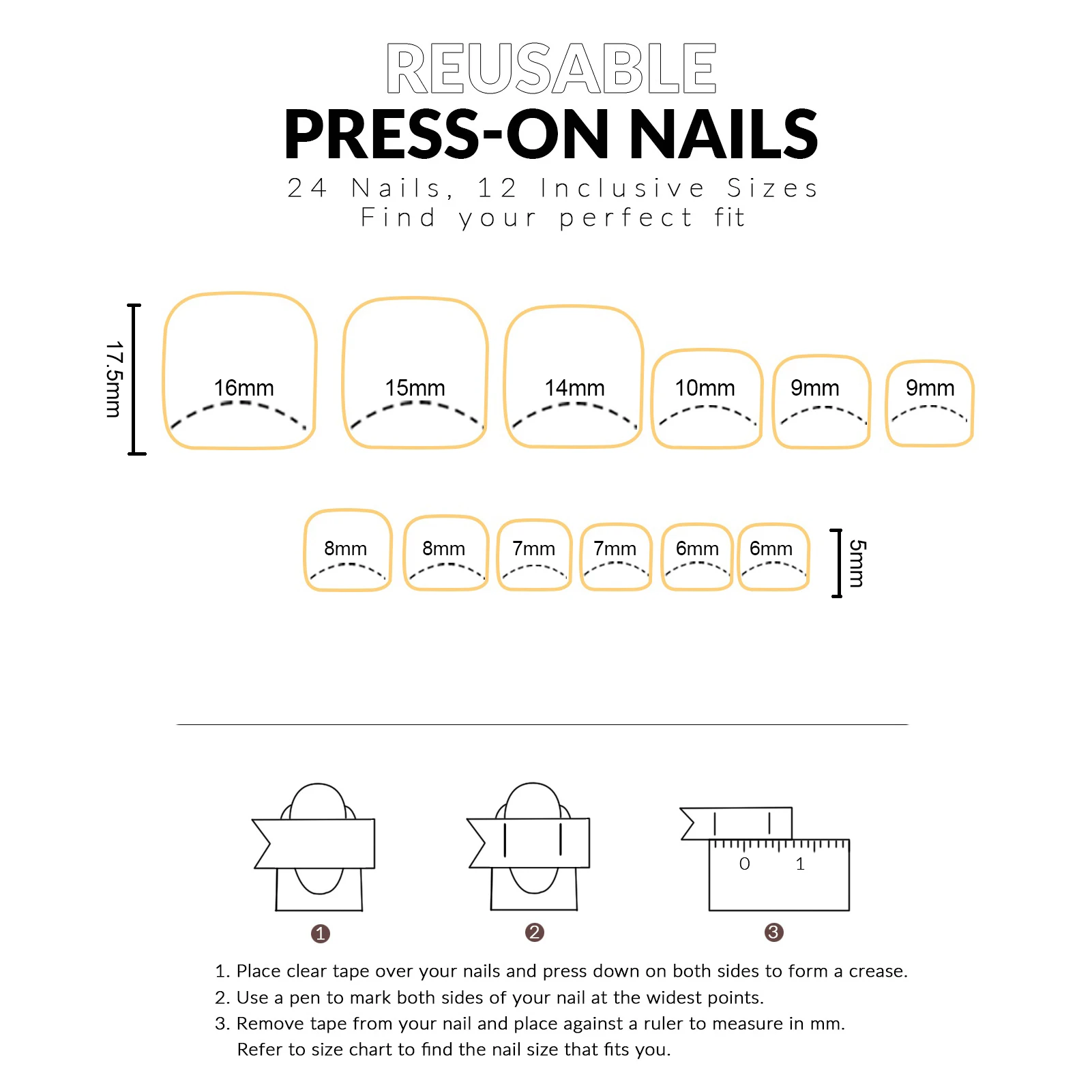 REUSABLE
PRESS-ON NAILS
24 Nails, 12 Inclusive Sizes
Find your perfect fit

17.5mm

16mm 15mm 14mm 10mm 9mm 9mm

8mm 8mm 7mm 7mm 6mm 6mm

5mm

0 1

1 2 3

1. Place clear tape over your nails and press down on both sides to form a crease.
2. Use a pen to mark both sides of your nail at the widest points.
3. Remove tape from your nail and place against a ruler to measure in mm.
Refer to size chart to find the nail size that fits you.