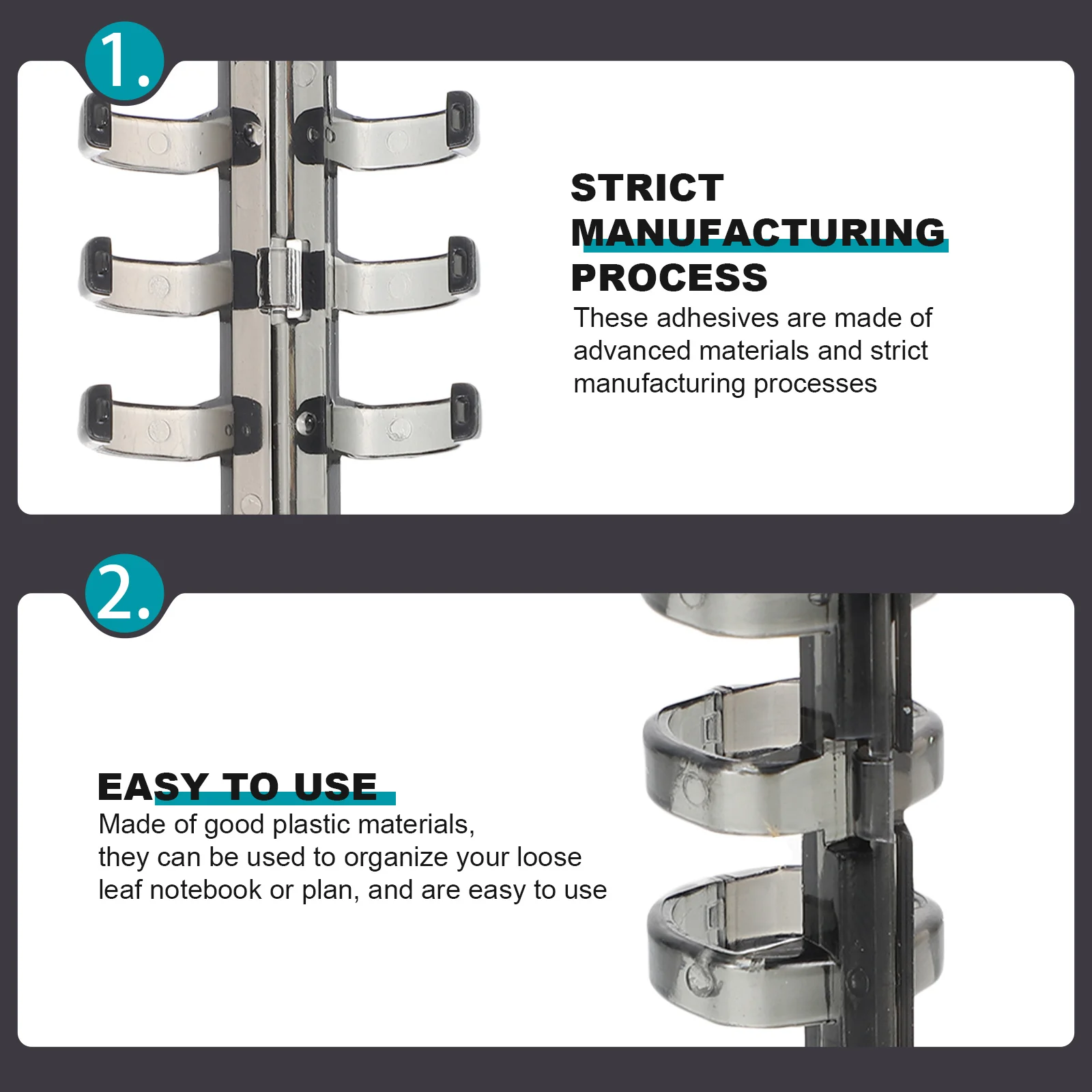 1.

STRICT MANUFACTURING PROCESS

These adhesives are made of advanced materials and strict manufacturing processes

2.

EASY TO USE

Made of good plastic materials,
they can be used to organize your loose leaf notebook or plan, and are easy to use