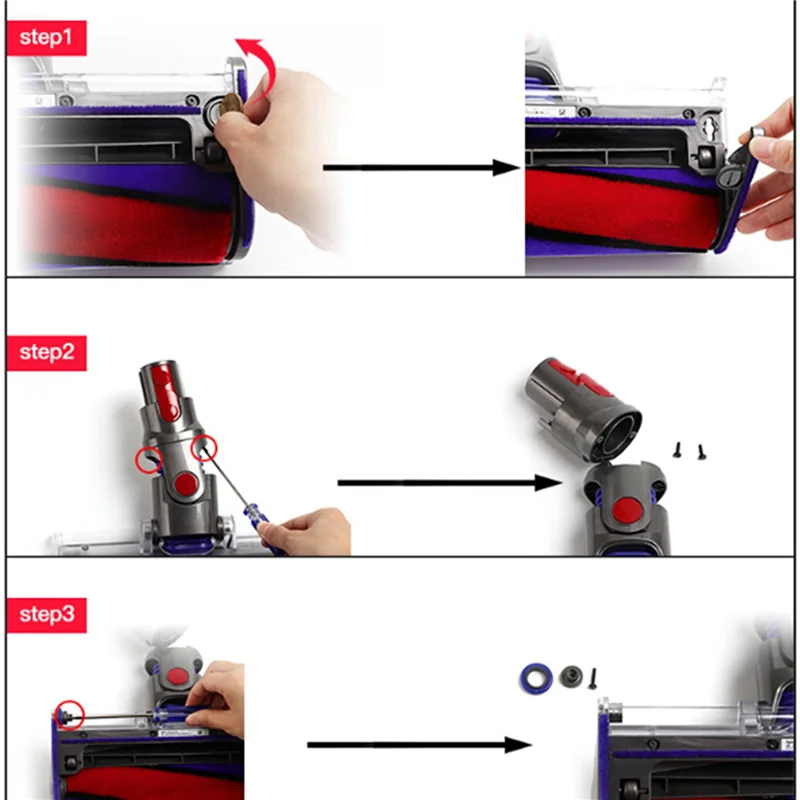 step1

step2

step3