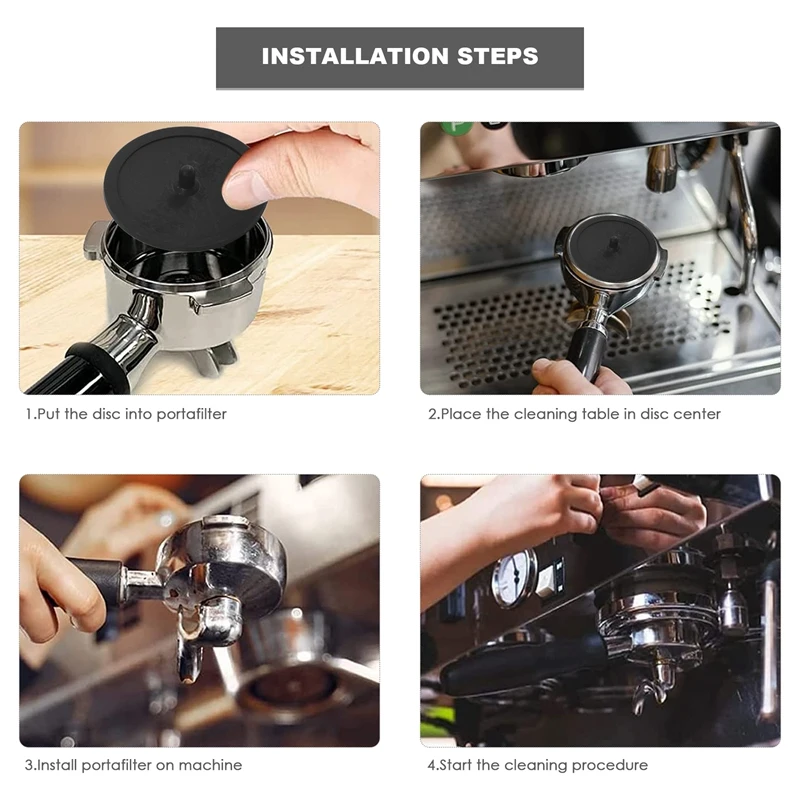 INSTALLATION STEPS

1.Put the disc into portafilter

2.Place the cleaning table in disc center

3.Install portafilter on machine

4.Start the cleaning procedure