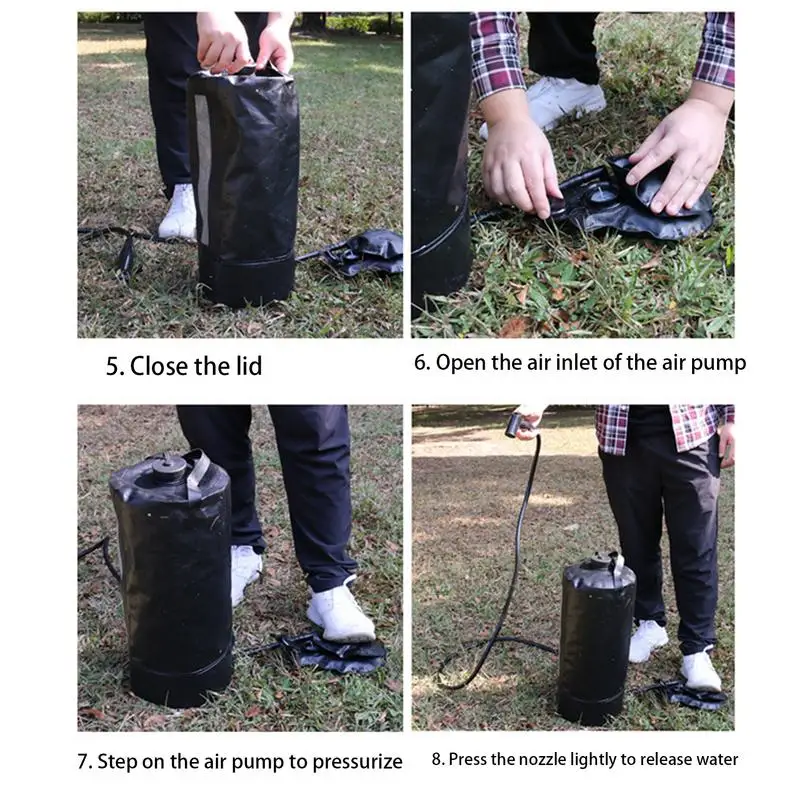 5. Close the lid

6. Open the air inlet of the air pump

7. Step on the air pump to pressurize

8. Press the nozzle lightly to release water