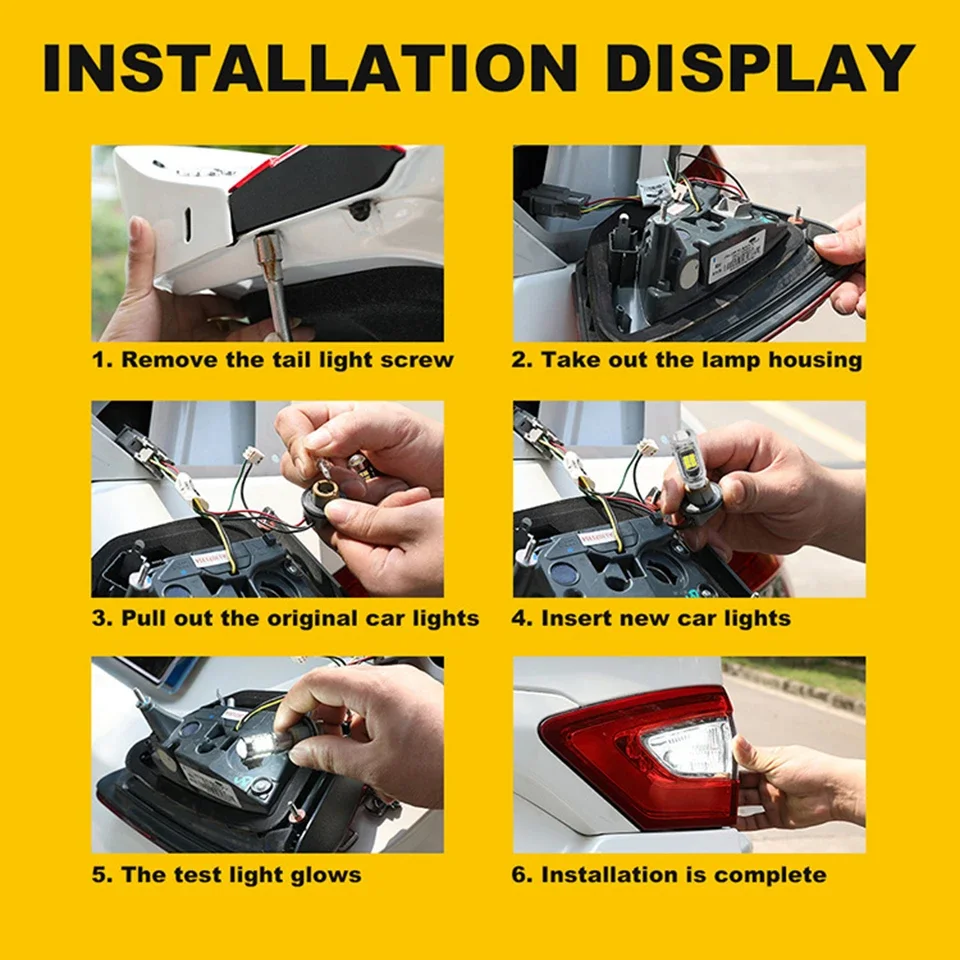 INSTALLATION DISPLAY

1. Remove the tail light screw

2. Take out the lamp housing

3. Pull out the original car lights

4. Insert new car lights

5. The test light glows

6. Installation is complete