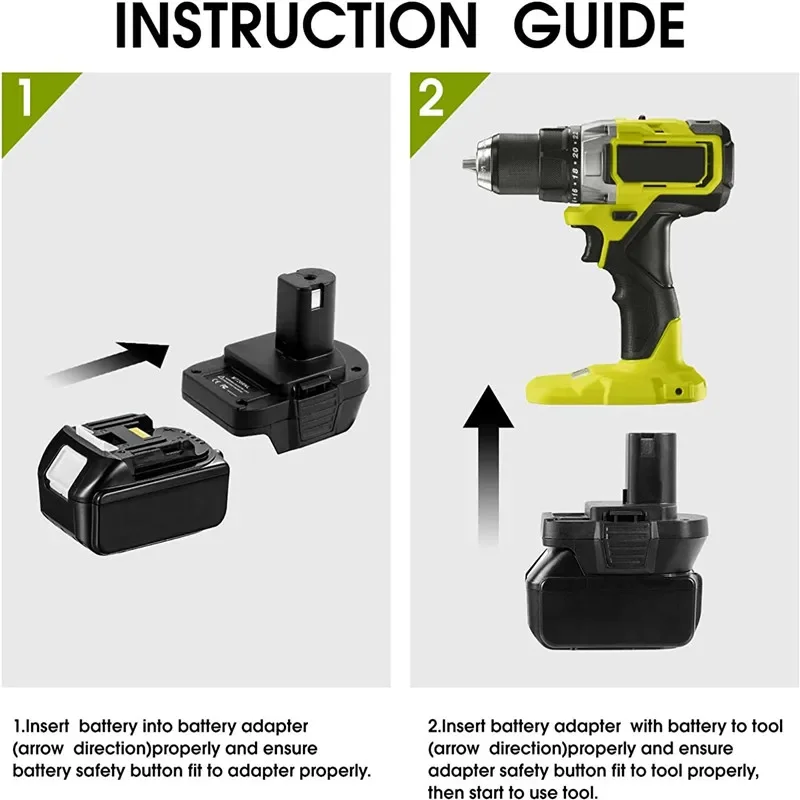 INSTRUCTION GUIDE

1

2

16 · 18 · 20 · 22

1.Insert battery into battery adapter (arrow direction)properly and ensure battery safety button fit to adapter properly.

2.Insert battery adapter with battery to tool (arrow direction)properly and ensure adapter safety button fit to tool properly, then start to use tool.