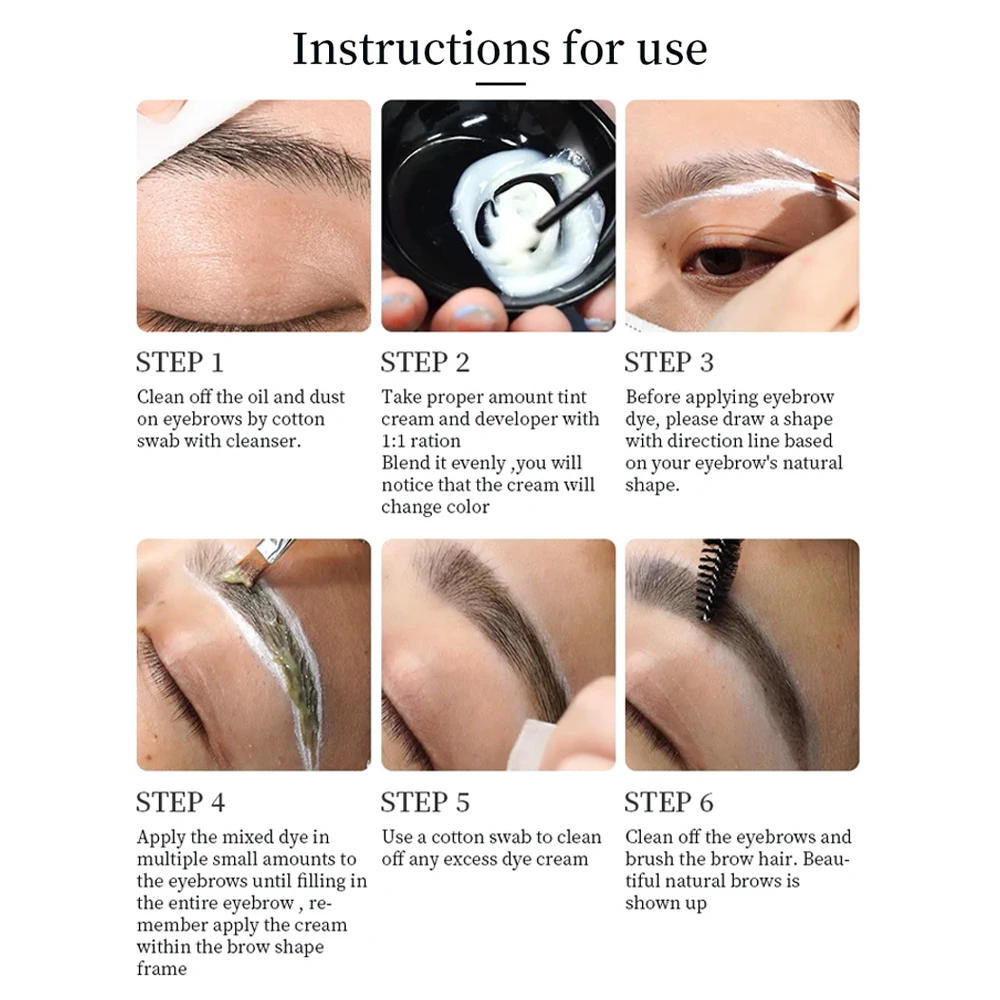 Instructions for use

STEP 1
Clean off the oil and dust on eyebrows by cotton swab with cleanser.

STEP 2
Take proper amount tint cream and developer with 1:1 ration
Blend it evenly ,you will notice that the cream will change color

STEP 3
Before applying eyebrow dye, please draw a shape with direction line based on your eyebrow's natural shape.

STEP 4
Apply the mixed dye in multiple small amounts to the eyebrows until filling in the entire eyebrow , remember apply the cream within the brow shape frame

STEP 5
Use a cotton swab to clean off any excess dye cream

STEP 6
Clean off the eyebrows and brush the brow hair. Beautiful natural brows is shown up