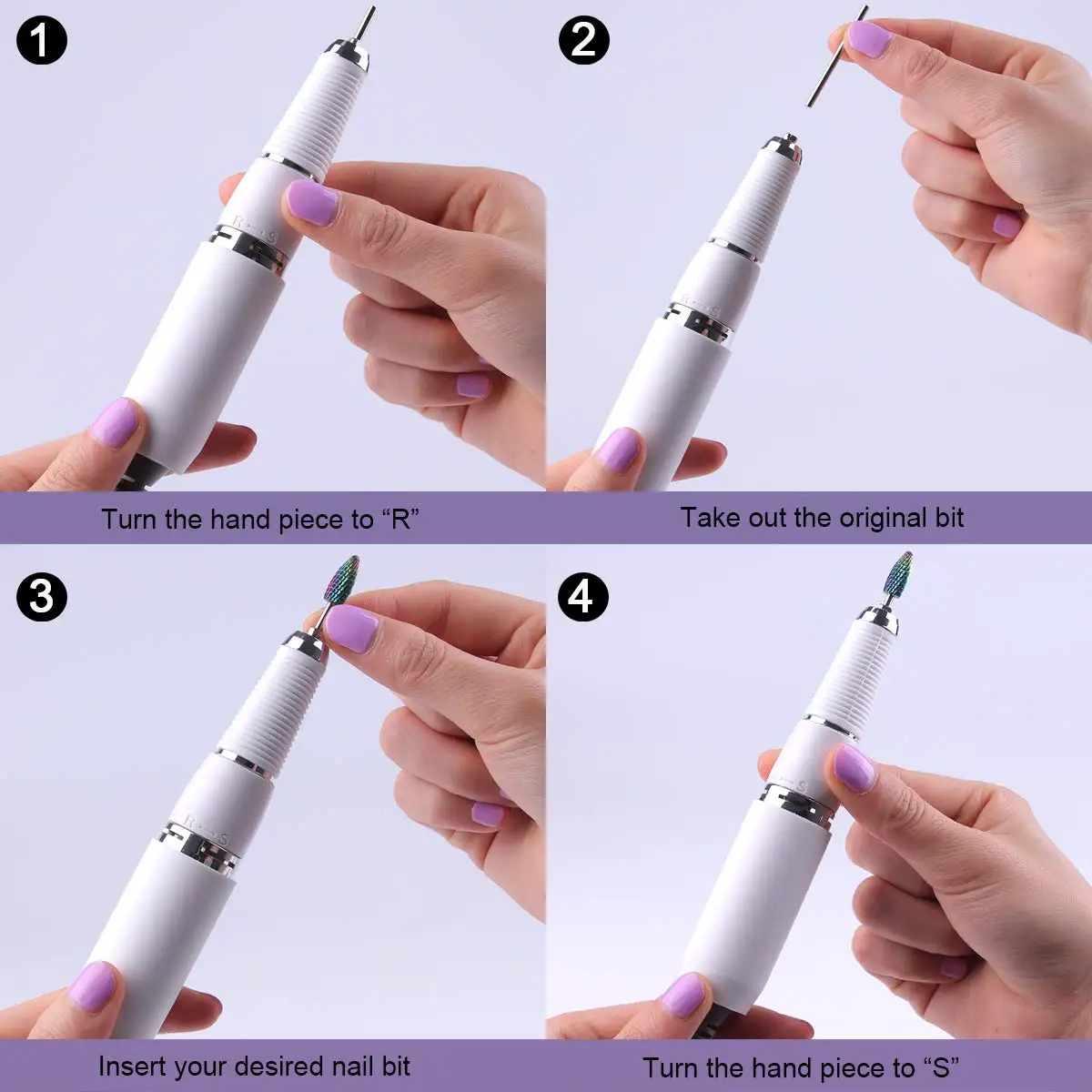 1

R S

Turn the hand piece to “R”

2

R S

Take out the original bit

3

R S

Insert your desired nail bit

4

R S

Turn the hand piece to “S”