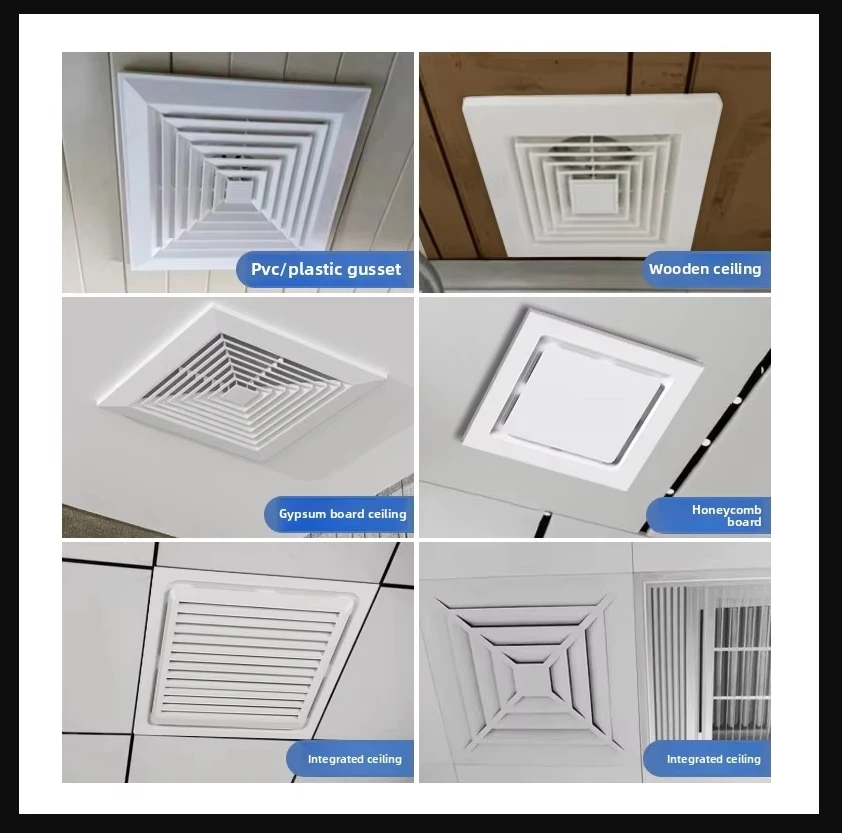 Pvc/plastic gusset

Wooden ceiling

Gypsum board ceiling

Honeycomb board

Integrated ceiling

Integrated ceiling