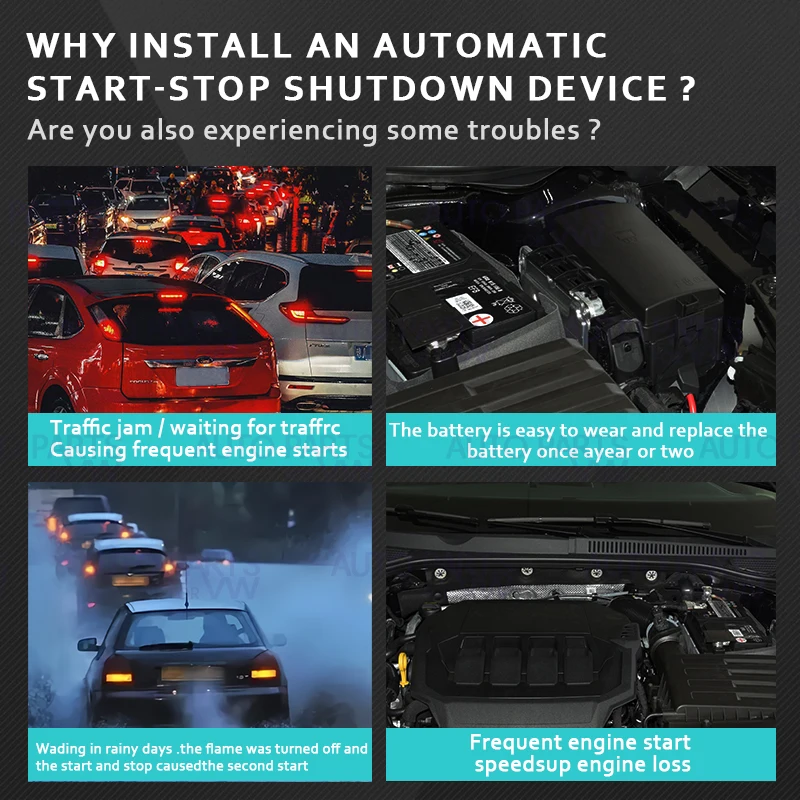 WHY INSTALL AN AUTOMATIC START-STOP SHUTDOWN DEVICE ?
Are you also experiencing some troubles ?

Traffic jam / waiting for traffrc
Causing frequent engine starts

The battery is easy to wear and replace the battery once ayear or two

Wading in rainy days .the flame was turned off and the start and stop causedthe second start

Frequent engine start speedsup engine loss