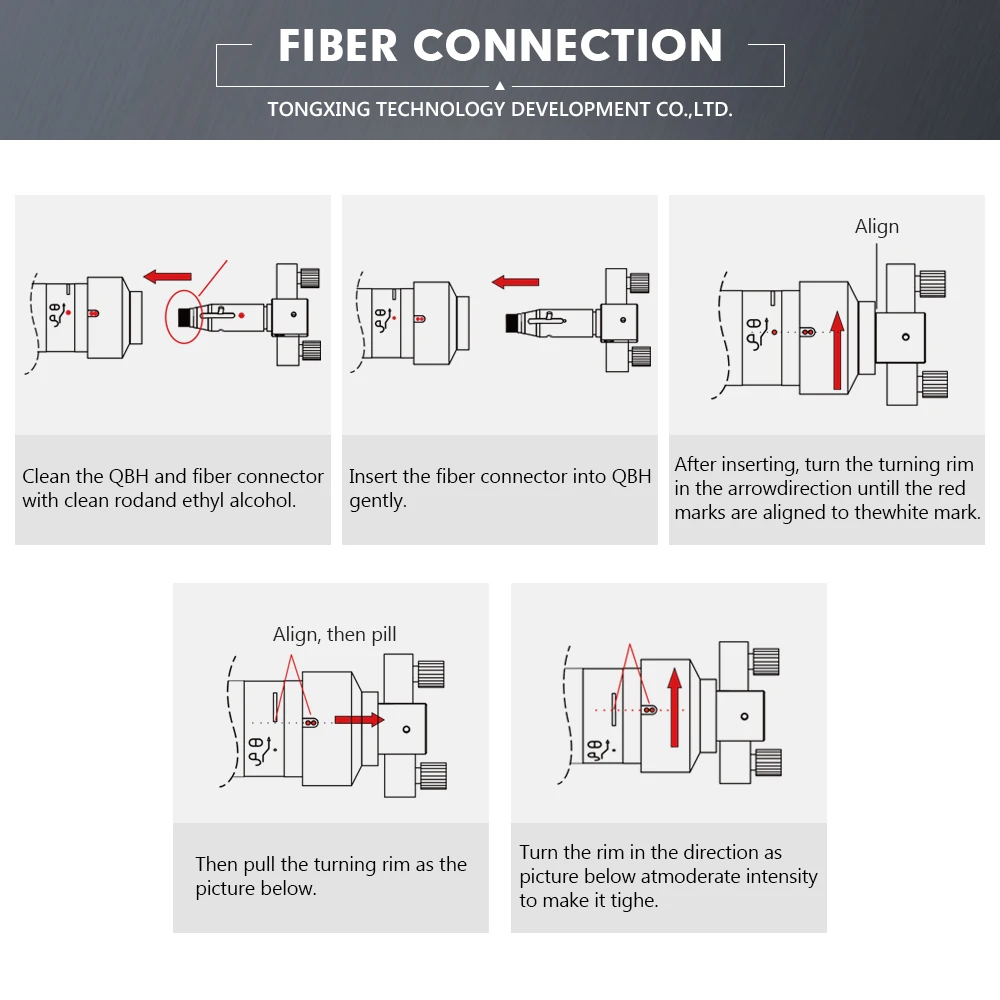 FIBER CONNECTION

TONGXING TECHNOLOGY DEVELOPMENT CO.,LTD.

Clean the QBH and fiber connector with clean rodand ethyl alcohol.

Insert the fiber connector into QBH gently.

Align

After inserting, turn the turning rim in the arrowdirection untill the red marks are aligned to thewhite mark.

Align, then pill

Then pull the turning rim as the picture below.

Turn the rim in the direction as picture below atmoderate intensity to make it tighe.