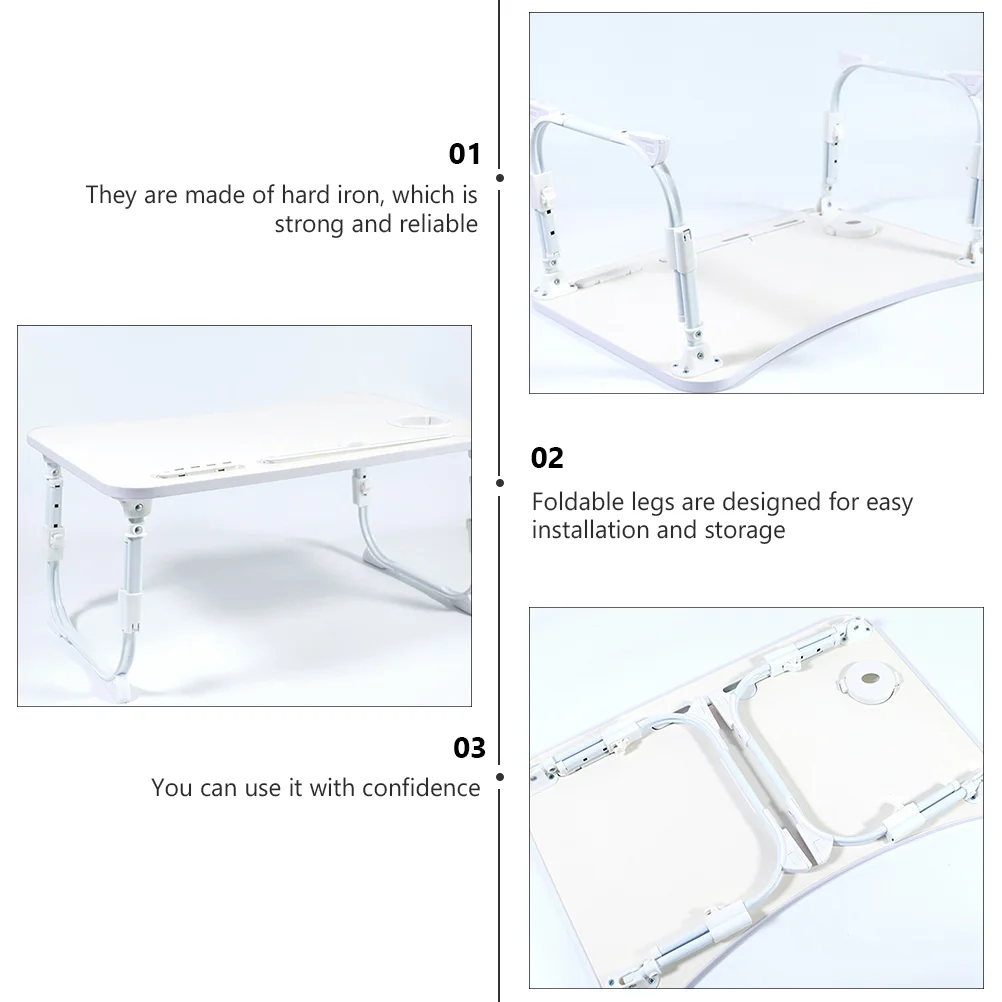 01

They are made of hard iron, which is strong and reliable

02

Foldable legs are designed for easy installation and storage

03

You can use it with confidence