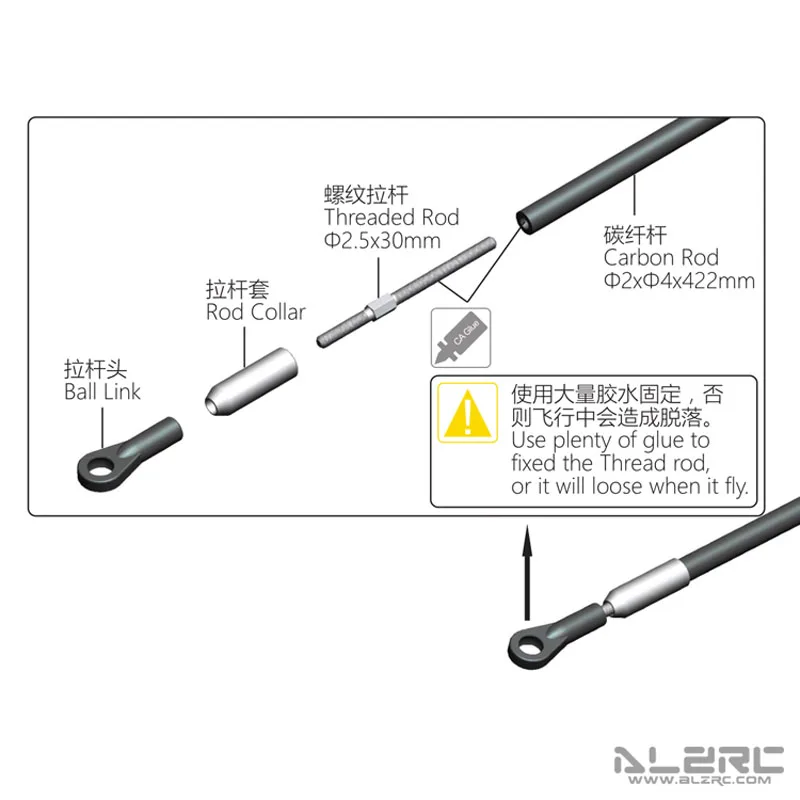 螺纹拉杆
Threaded Rod
Φ2.5x30mm

碳纤杆
Carbon Rod
Φ2xΦ4x422mm

拉杆套
Rod Collar

拉杆头
Ball Link

CA Glue

使用大量胶水固定，否则飞行中会造成脱落。
Use plenty of glue to fixed the Thread rod, or it will loose when it fly.

ALZRC
WWW.ALZRC.COM