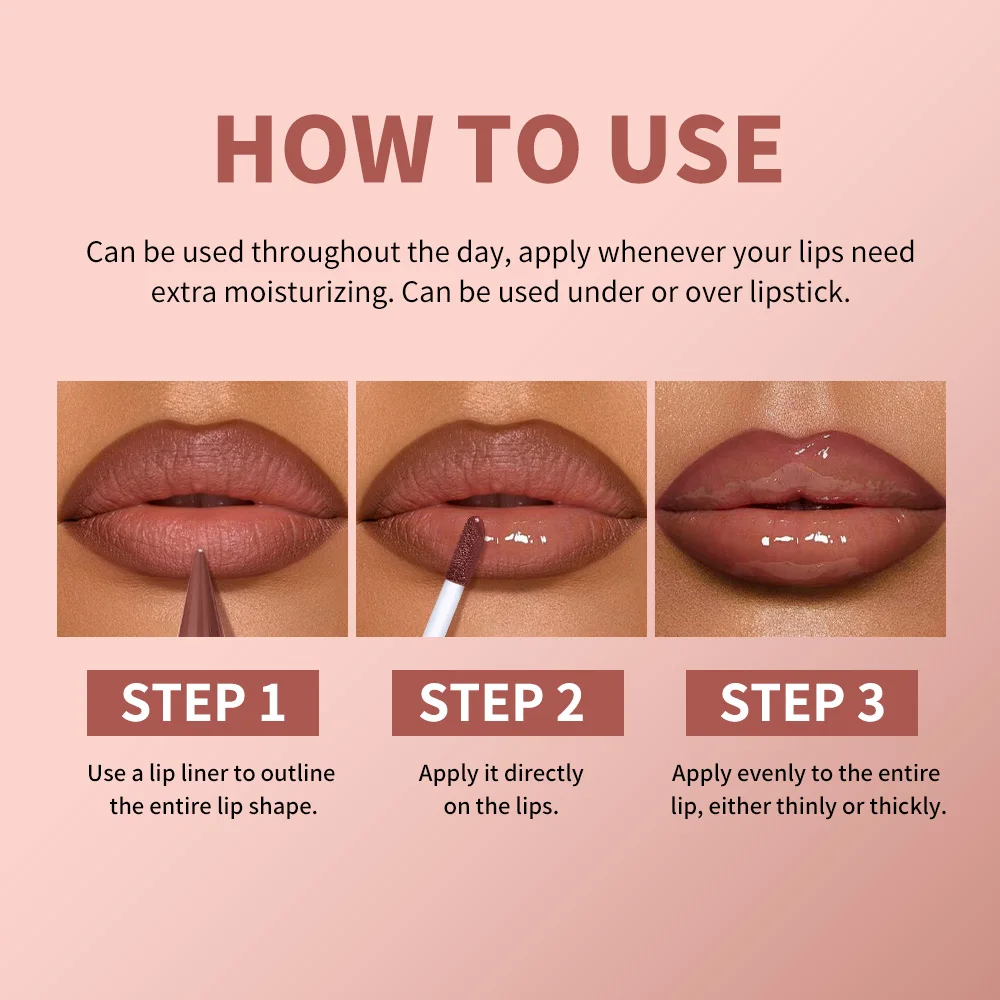 HOW TO USE

Can be used throughout the day, apply whenever your lips need extra moisturizing. Can be used under or over lipstick.

STEP 1

Use a lip liner to outline the entire lip shape.

STEP 2

Apply it directly on the lips.

STEP 3

Apply evenly to the entire lip, either thinly or thickly.