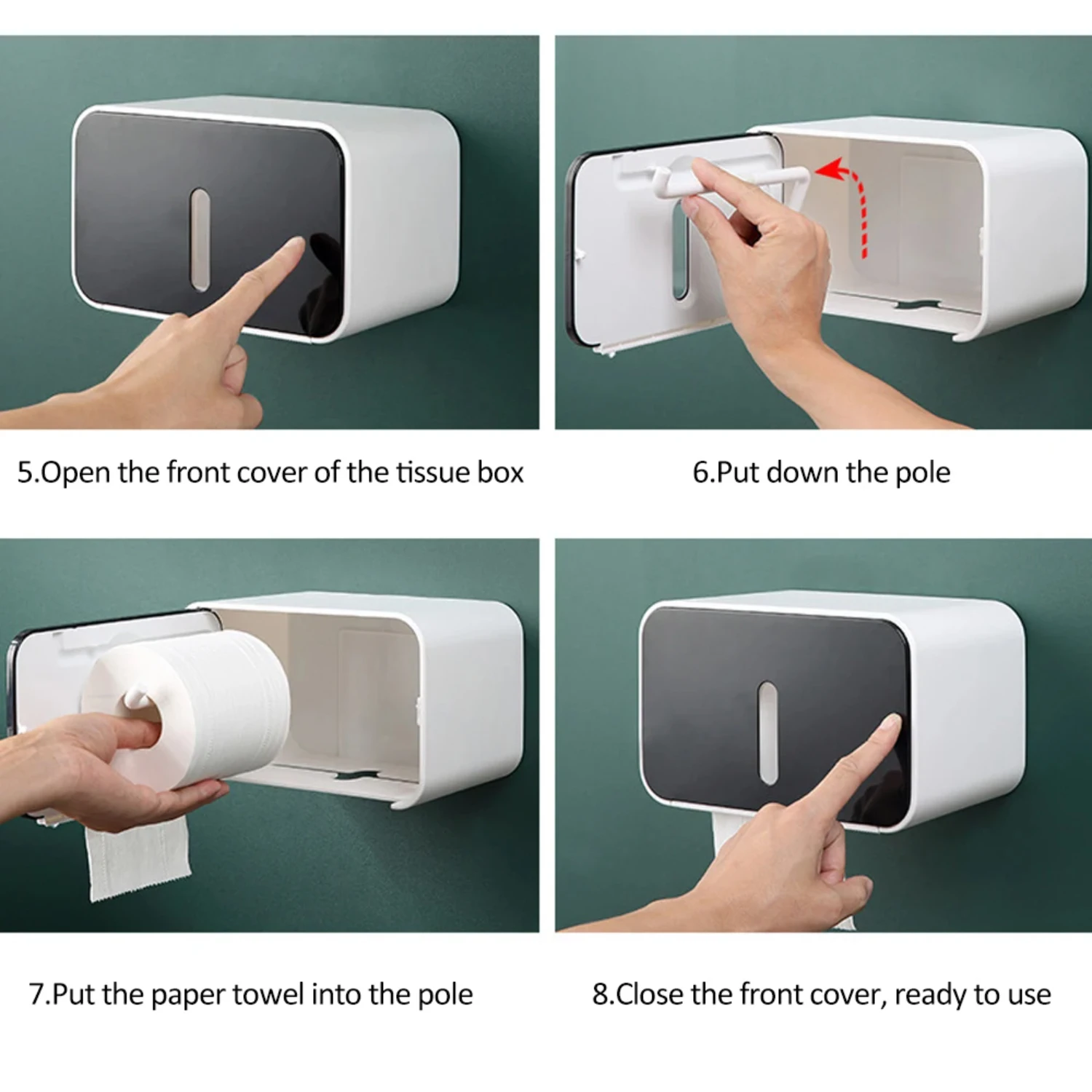 5.Open the front cover of the tissue box

6.Put down the pole

7.Put the paper towel into the pole

8.Close the front cover, ready to use