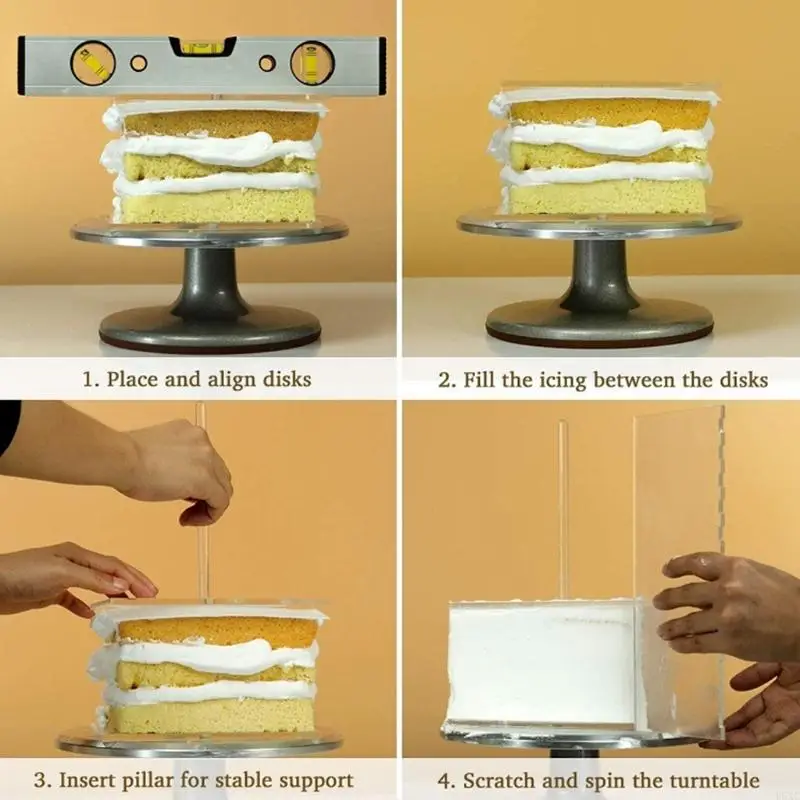 1. Place and align disks

2. Fill the icing between the disks

3. Insert pillar for stable support

4. Scratch and spin the turntable