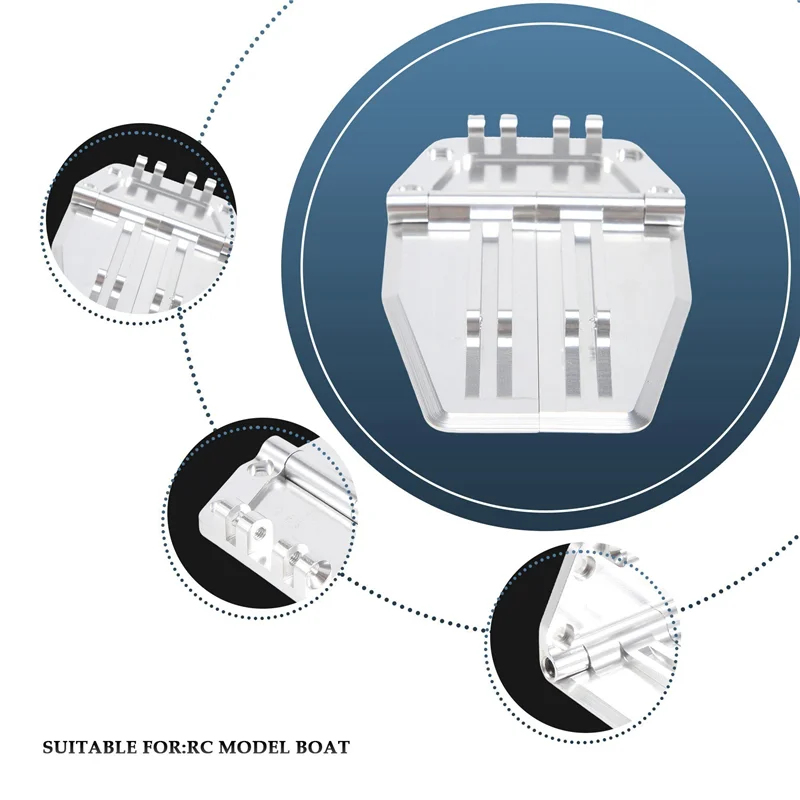 SUITABLE FOR:RC MODEL BOAT