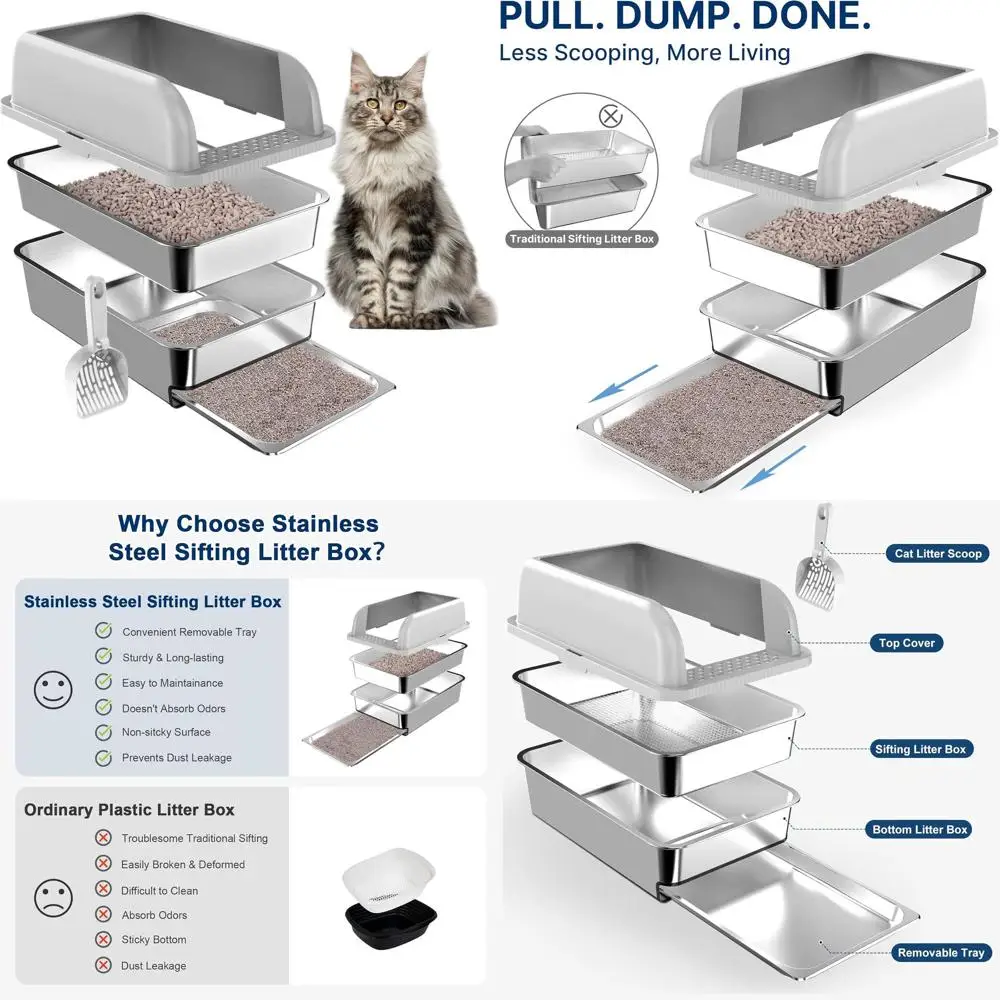 PULL. DUMP. DONE.
Less Scooping, More Living

Traditional Sifting Litter Box

Why Choose Stainless Steel Sifting Litter Box?

Stainless Steel Sifting Litter Box
Convenient Removable Tray
Sturdy & Long-lasting
Easy to Maintainance
Doesn't Absorb Odors
Non-sitcky Surface
Prevents Dust Leakage

Ordinary Plastic Litter Box
Troublesome Traditional Sifting
Easily Broken & Deformed
Difficult to Clean
Absorb Odors
Sticky Bottom
Dust Leakage

Cat Litter Scoop
Top Cover
Sifting Litter Box
Bottom Litter Box
Removable Tray