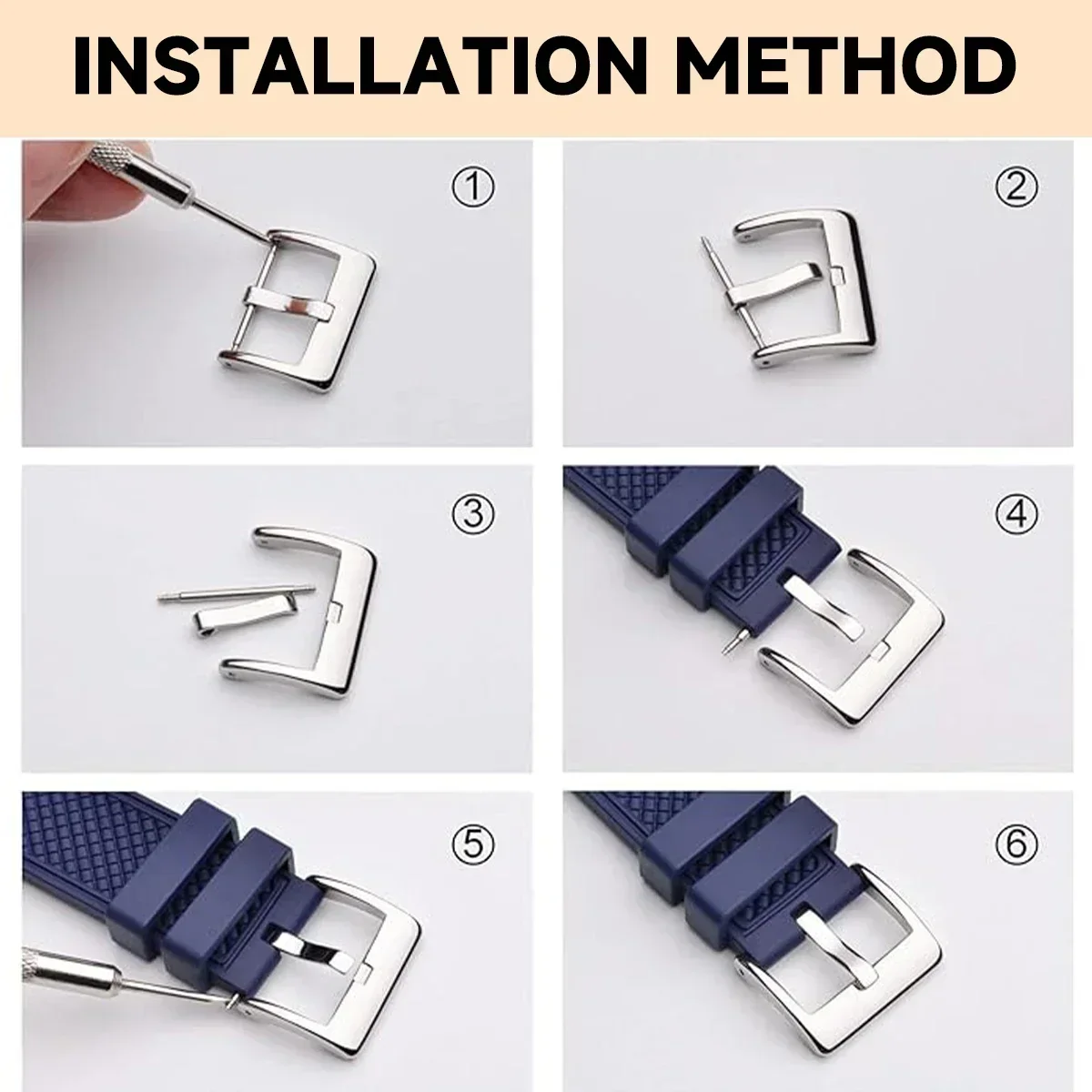 INSTALLATION METHOD

①

②

③

④

⑤

⑥