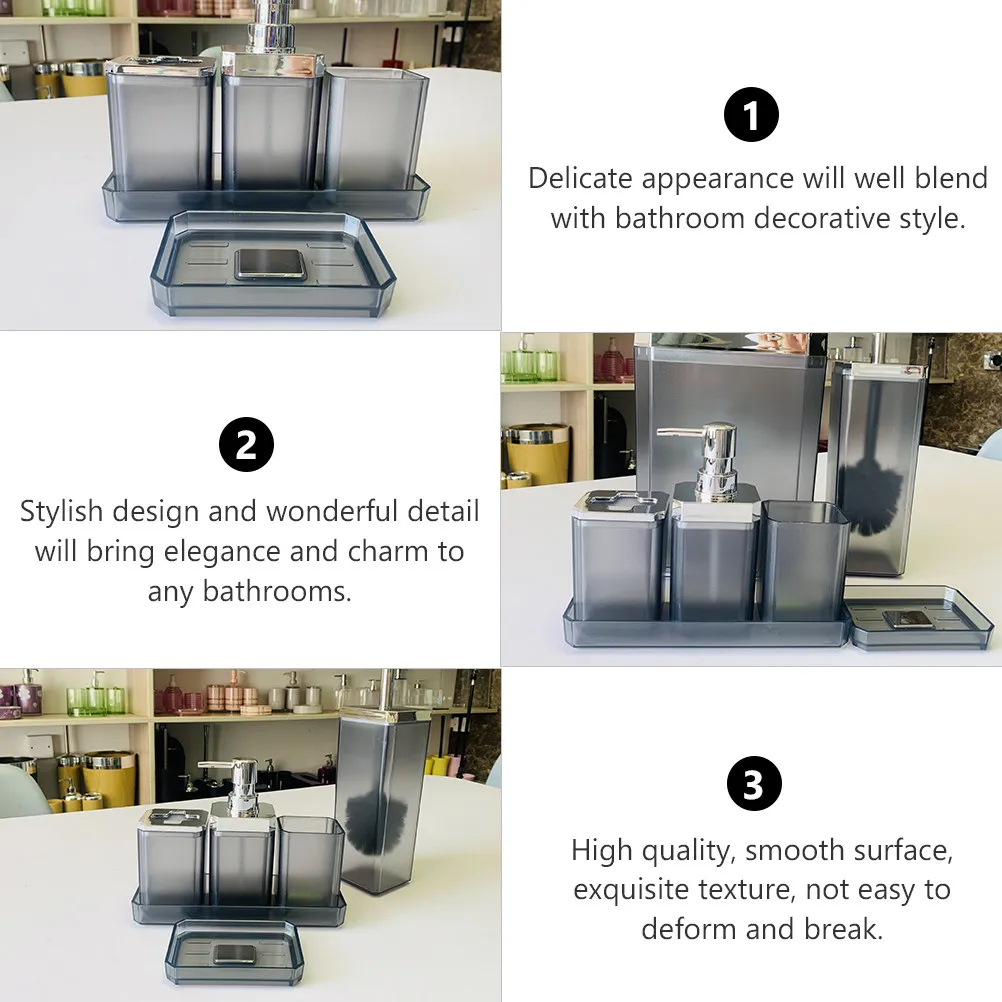 1

Delicate appearance will well blend with bathroom decorative style.

2

Stylish design and wonderful detail will bring elegance and charm to any bathrooms.

3

High quality, smooth surface, exquisite texture, not easy to deform and break.