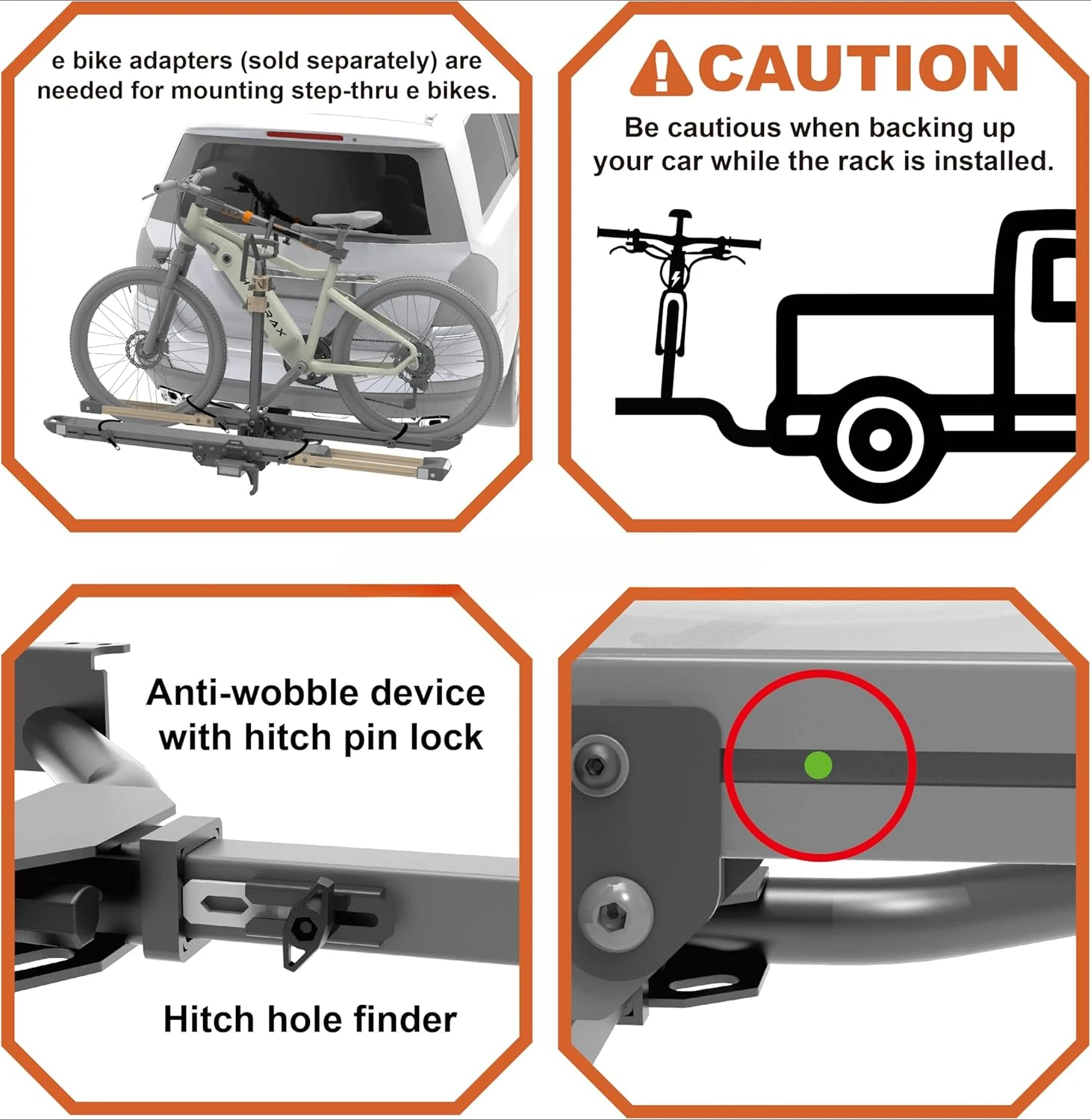 e bike adapters (sold separately) are needed for mounting step-thru e bikes.

CAUTION

Be cautious when backing up your car while the rack is installed.

Anti-wobble device with hitch pin lock

Hitch hole finder