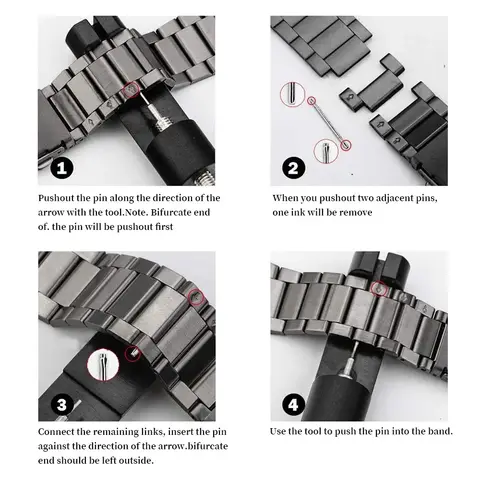 1

Pushout the pin along the direction of the arrow with the tool.Note. Bifurcate end of. the pin will be pushout first

2

When you pushout two adjacent pins, one ink will be remove

3

Connect the remaining links, insert the pin against the direction of the arrow.bifurcate end should be left outside.

4

Use the tool to push the pin into the band.