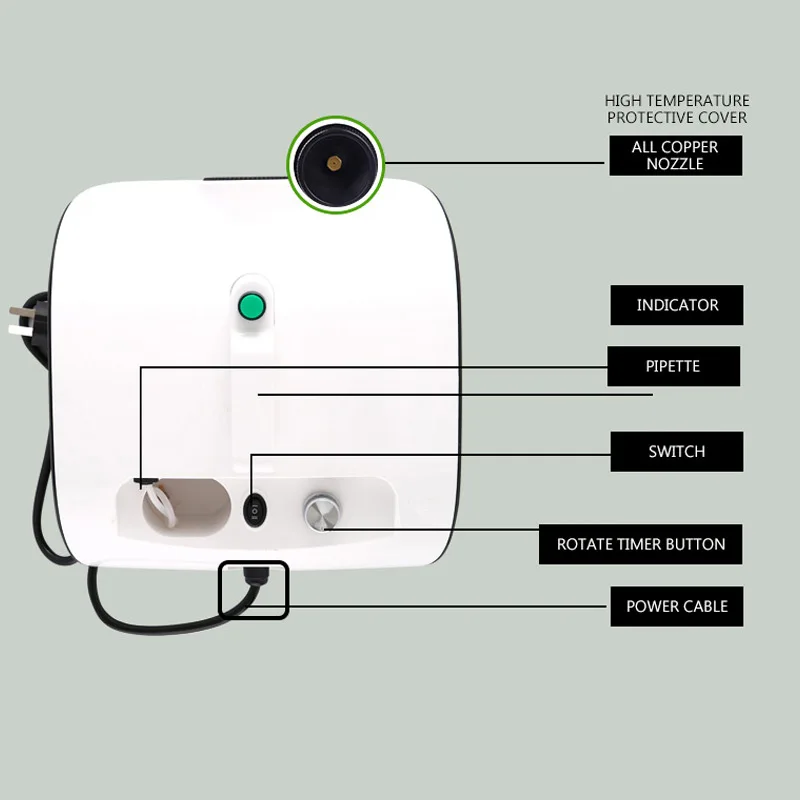 HIGH TEMPERATURE PROTECTIVE COVER

ALL COPPER NOZZLE

INDICATOR

PIPETTE

SWITCH

ROTATE TIMER BUTTON

POWER CABLE