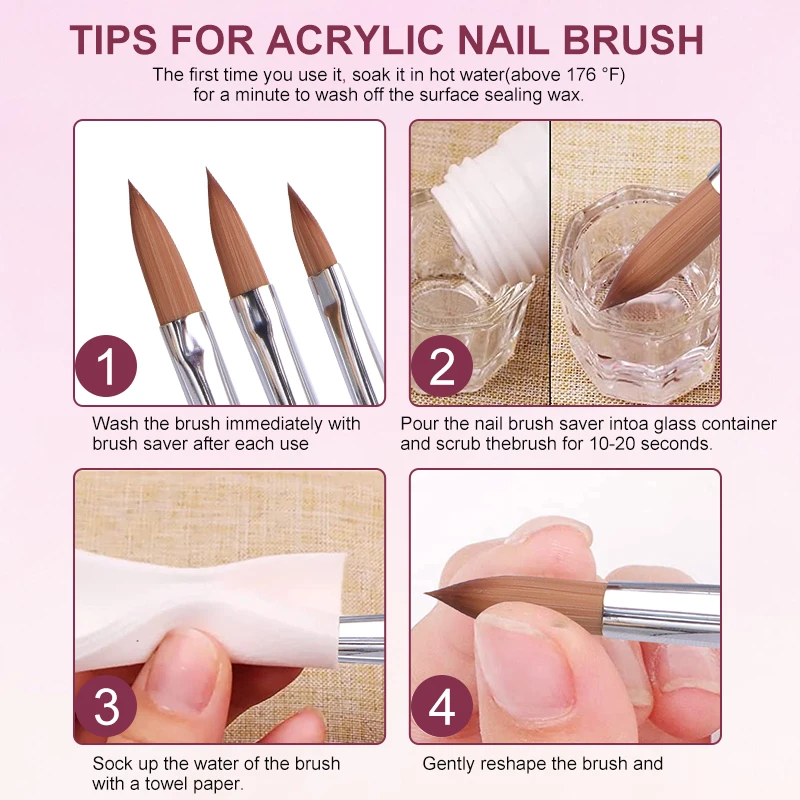 TIPS FOR ACRYLIC NAIL BRUSH

The first time you use it, soak it in hot water(above 176 °F) for a minute to wash off the surface sealing wax.

1

Wash the brush immediately with brush saver after each use

2

Pour the nail brush saver intoa glass container and scrub thebrush for 10-20 seconds.

3

Sock up the water of the brush with a towel paper.

4

Gently reshape the brush and